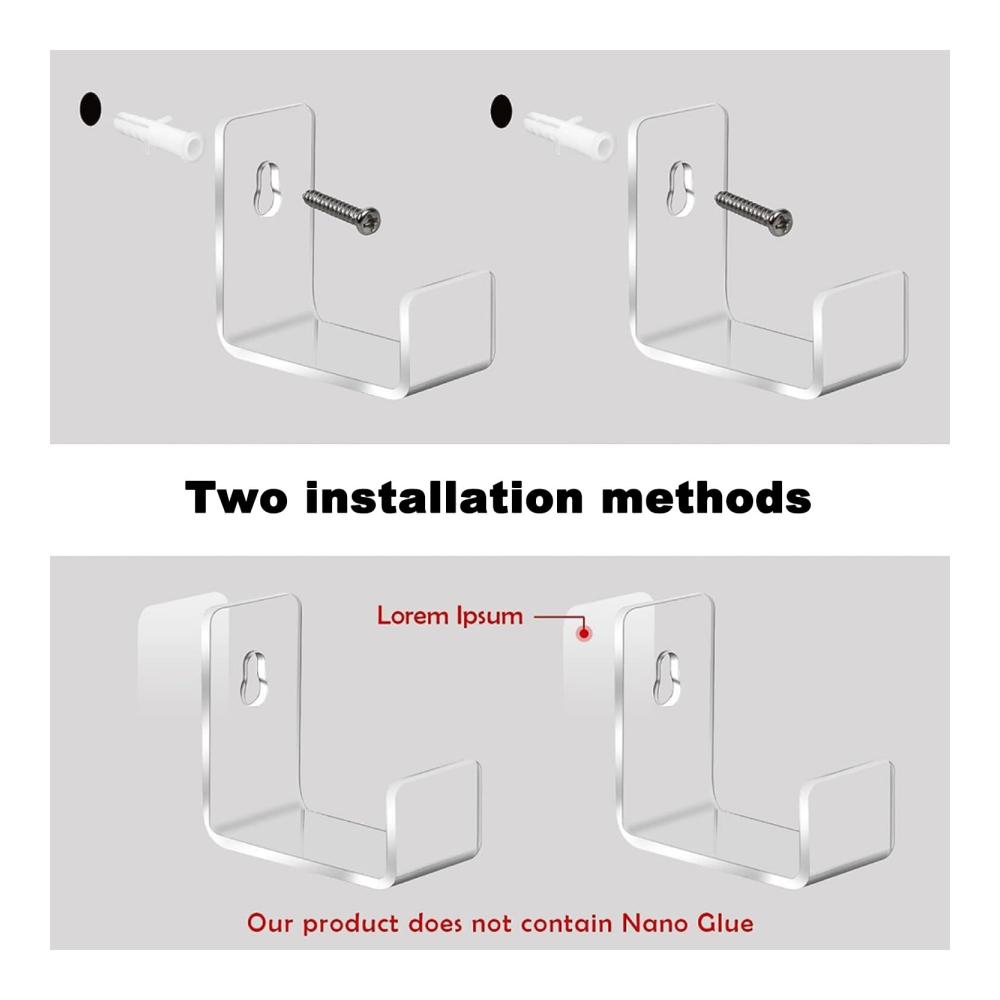 Two installation methods

Lorem Ipsum

Our product does not contain Nano Glue