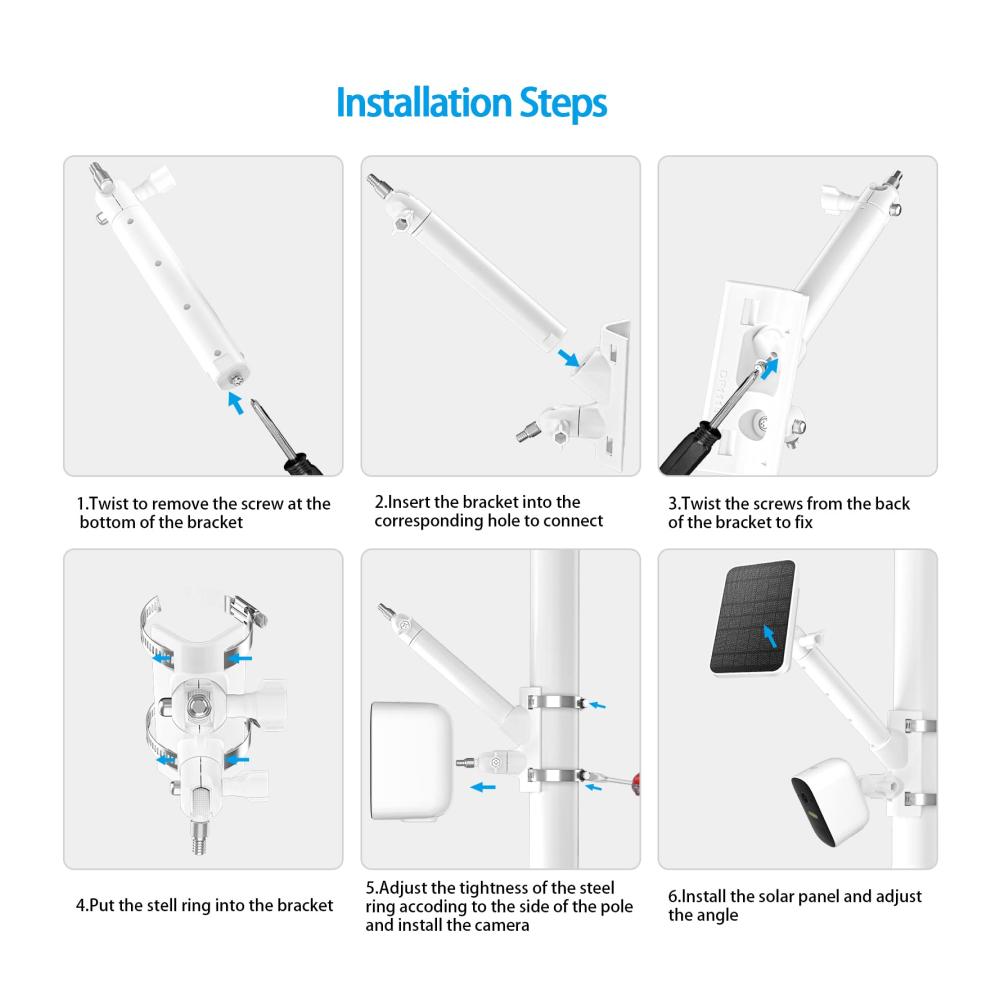 Installation Steps

1.Twist to remove the screw at the bottom of the bracket

2.Insert the bracket into the corresponding hole to connect

3.Twist the screws from the back of the bracket to fix

4.Put the stell ring into the bracket

5.Adjust the tightness of the steel ring accoding to the side of the pole and install the camera

6.Install the solar panel and adjust the angle