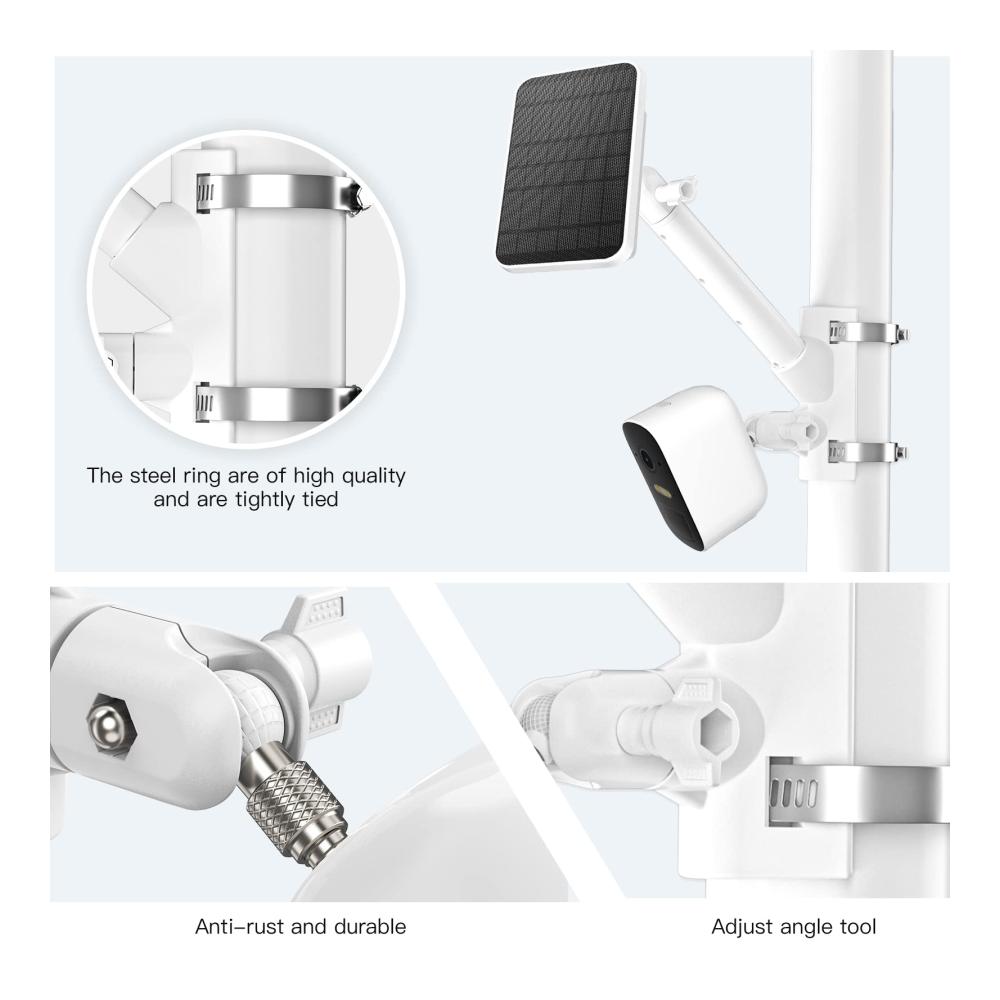 The steel ring are of high quality and are tightly tied

Anti-rust and durable

Adjust angle tool