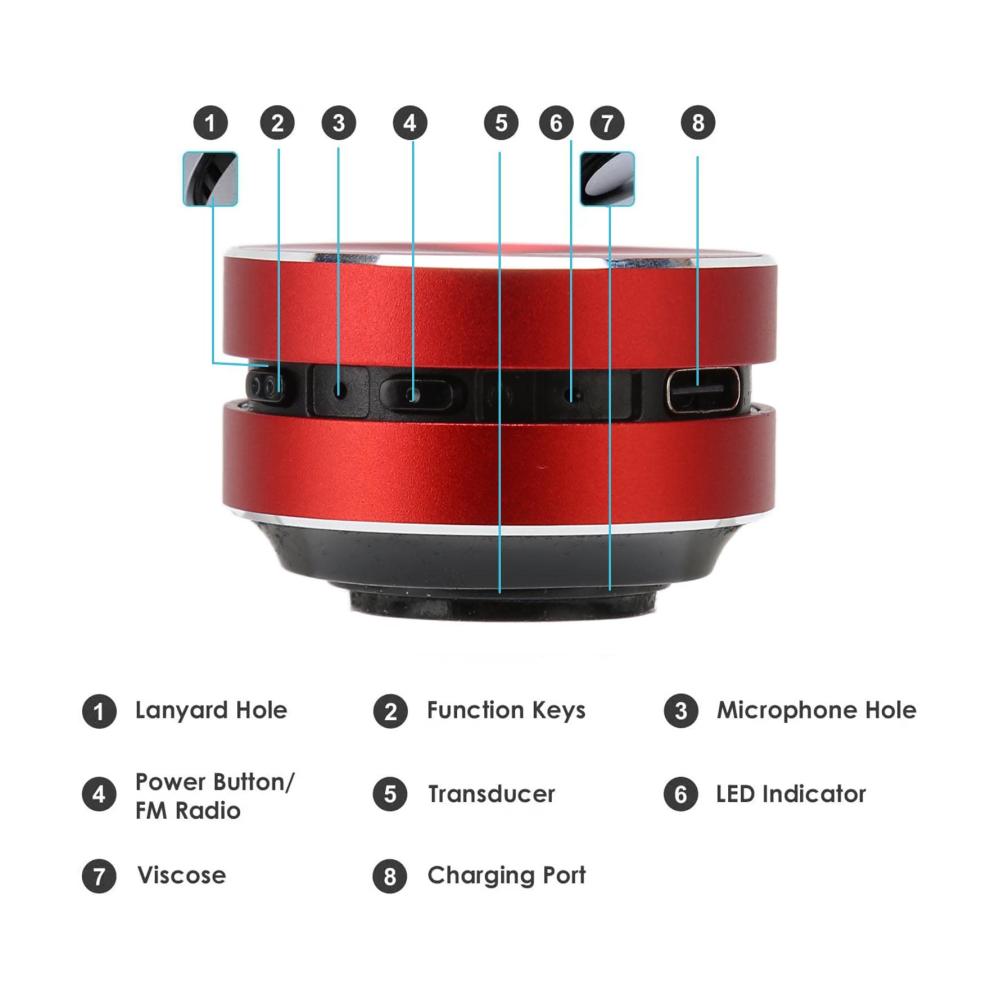 1 2 3 4 5 6 7 8

1 Lanyard Hole

2 Function Keys

3 Microphone Hole

4 Power Button/ FM Radio

5 Transducer

6 LED Indicator

7 Viscose

8 Charging Port