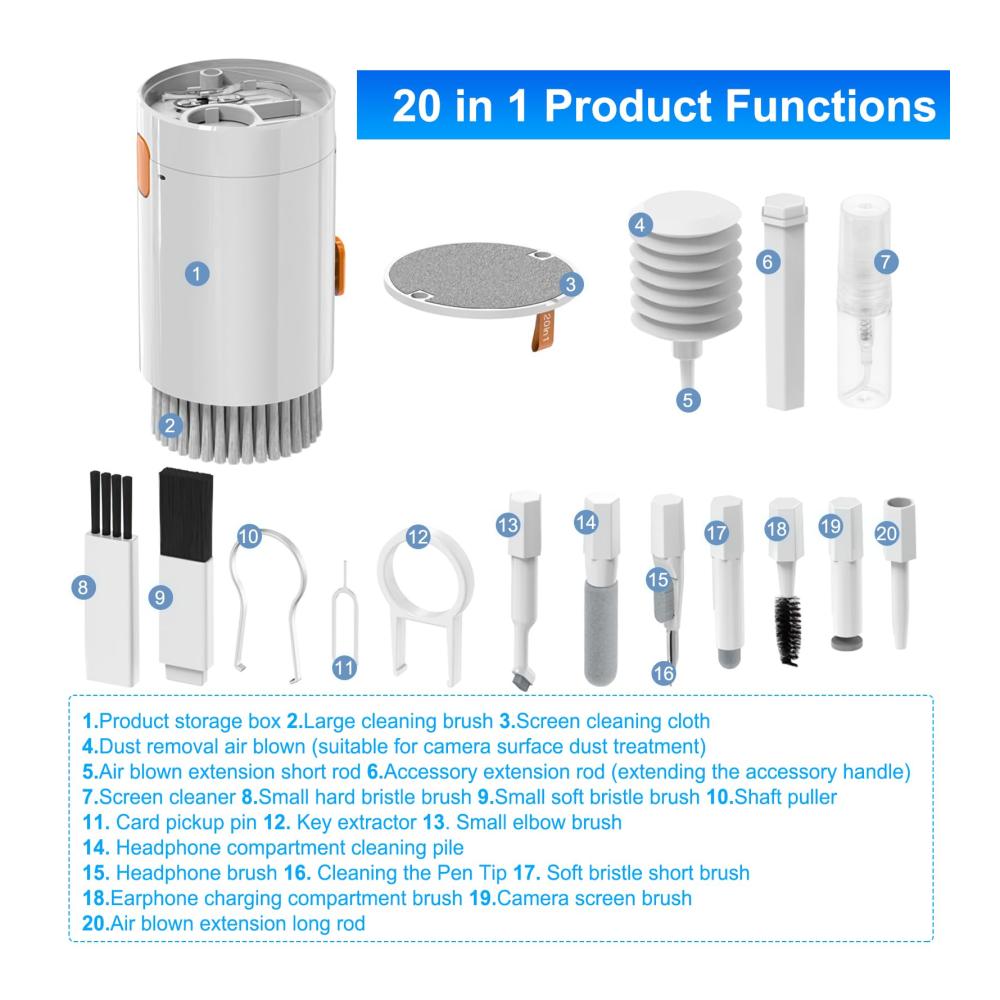 20 in 1 Product Functions

1

2

3

20in1

4

5

6

7

8

9

10

11

12

13

14

15

16

17

18

19

20

1.Product storage box 2.Large cleaning brush 3.Screen cleaning cloth
4.Dust removal air blown (suitable for camera surface dust treatment)
5.Air blown extension short rod 6.Accessory extension rod (extending the accessory handle)
7.Screen cleaner 8.Small hard bristle brush 9.Small soft bristle brush 10.Shaft puller
11. Card pickup pin 12. Key extractor 13. Small elbow brush
14. Headphone compartment cleaning pile
15. Headphone brush 16. Cleaning the Pen Tip 17. Soft bristle short brush
18.Earphone charging compartment brush 19.Camera screen brush
20.Air blown extension long rod