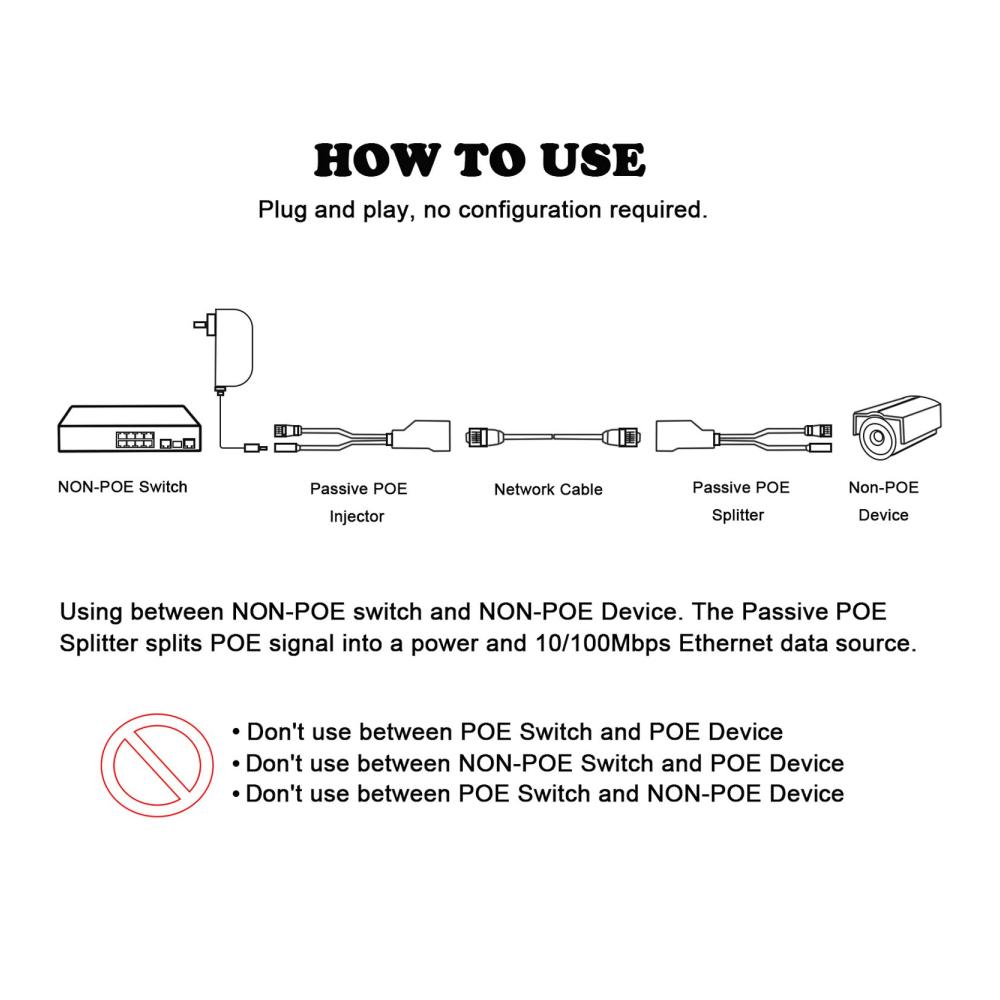 HOW TO USE

Plug and play, no configuration required.

NON-POE Switch

Passive POE Injector

Network Cable

Passive POE Splitter

Non-POE Device

Using between NON-POE switch and NON-POE Device. The Passive POE Splitter splits POE signal into a power and 10/100Mbps Ethernet data source.

• Don't use between POE Switch and POE Device
• Don't use between NON-POE Switch and POE Device
• Don't use between POE Switch and NON-POE Device