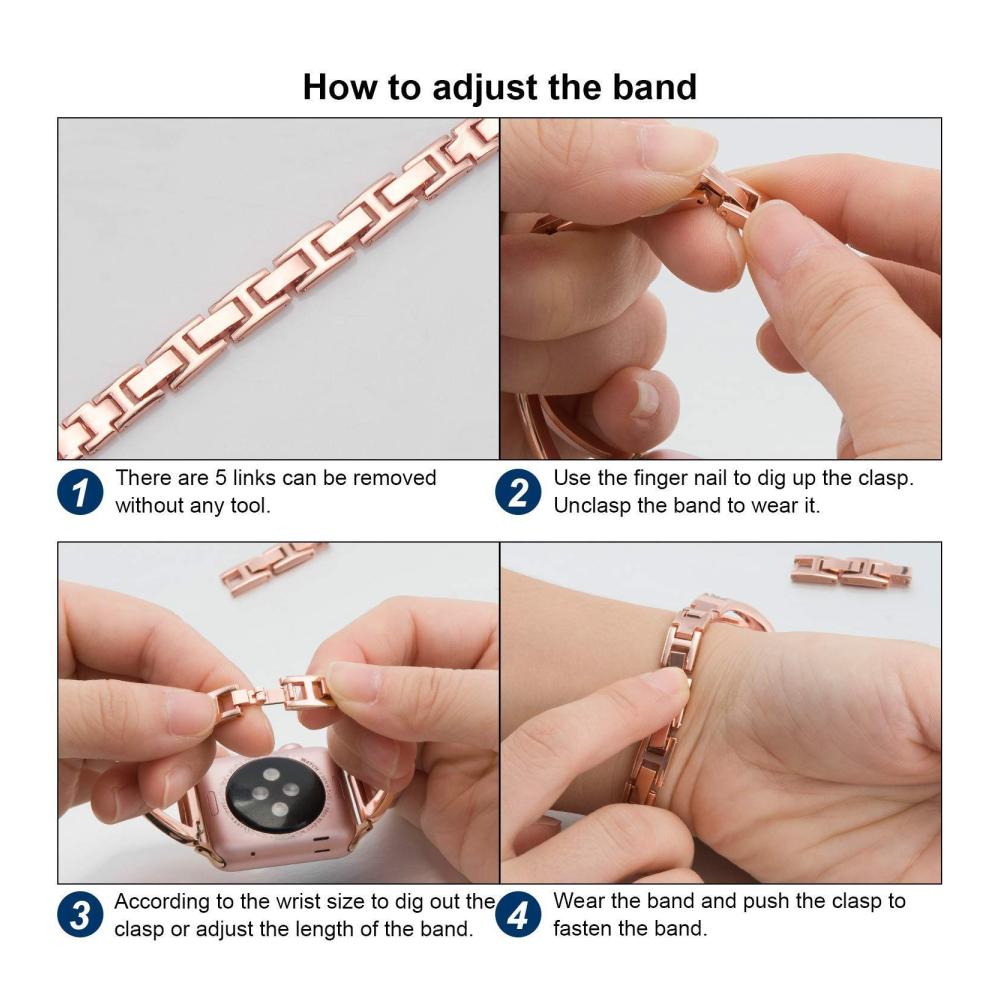 How to adjust the band

1 There are 5 links can be removed without any tool.

2 Use the finger nail to dig up the clasp. Unclasp the band to wear it.

3 According to the wrist size to dig out the clasp or adjust the length of the band.

4 Wear the band and push the clasp to fasten the band.