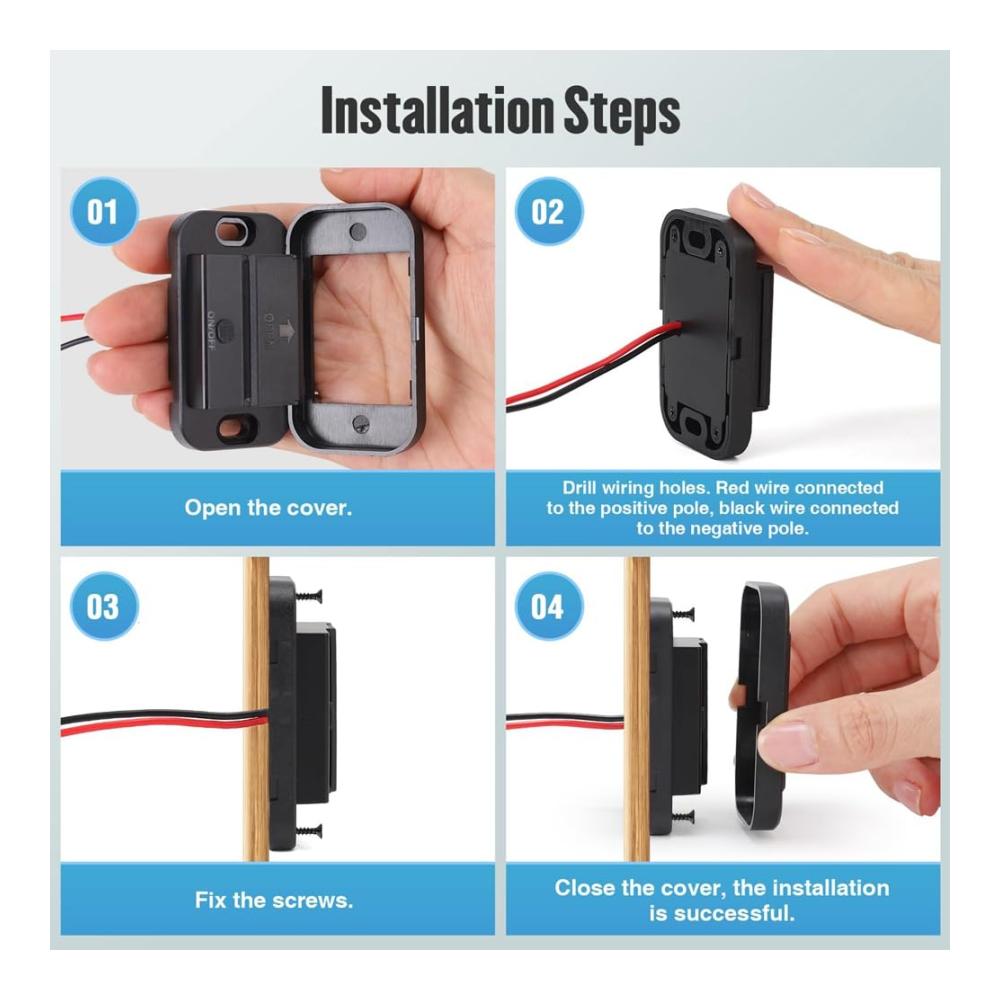 Installation Steps

01

ON/OFF

ON/OFF

Open the cover.

02

Drill wiring holes. Red wire connected to the positive pole, black wire connected to the negative pole.

03

Fix the screws.

04

Close the cover, the installation is successful.