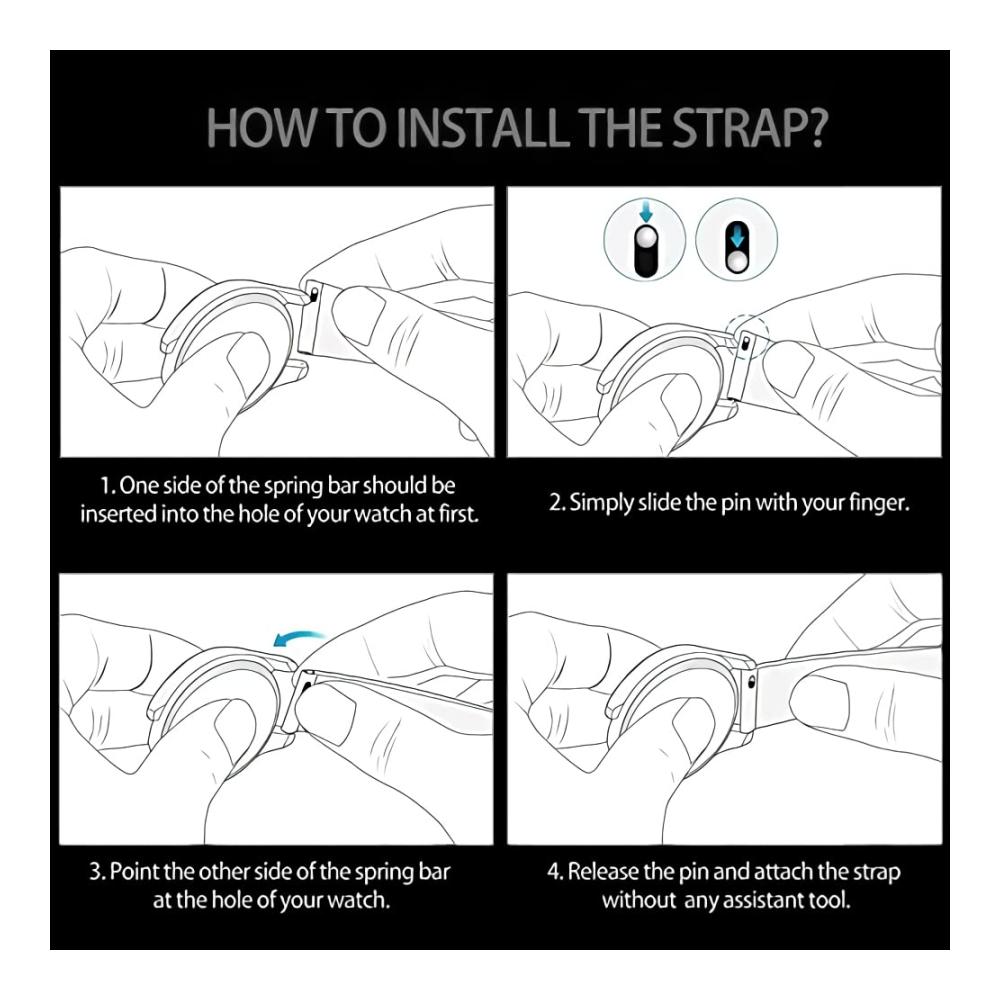 HOW TO INSTALL THE STRAP?

1. One side of the spring bar should be inserted into the hole of your watch at first.

2. Simply slide the pin with your finger.

3. Point the other side of the spring bar at the hole of your watch.

4. Release the pin and attach the strap without any assistant tool.