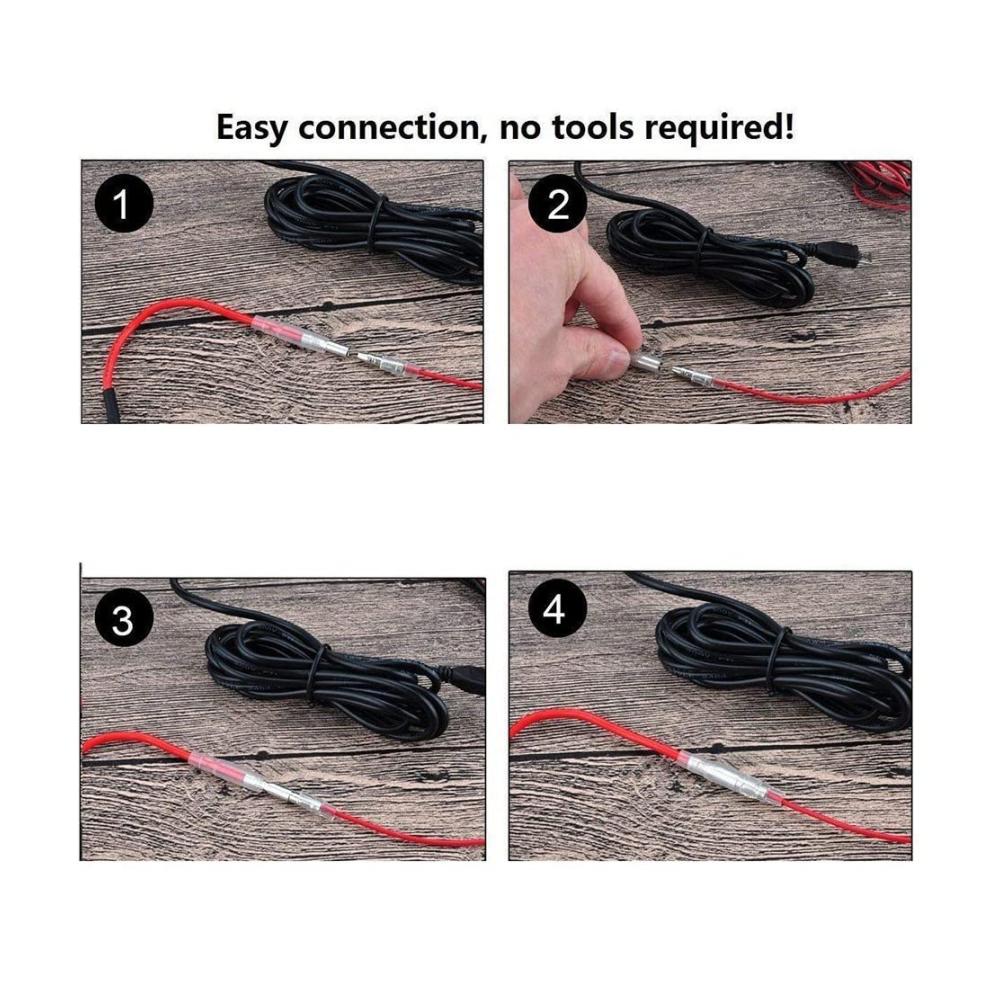 Easy connection, no tools required!

1

2

3

4