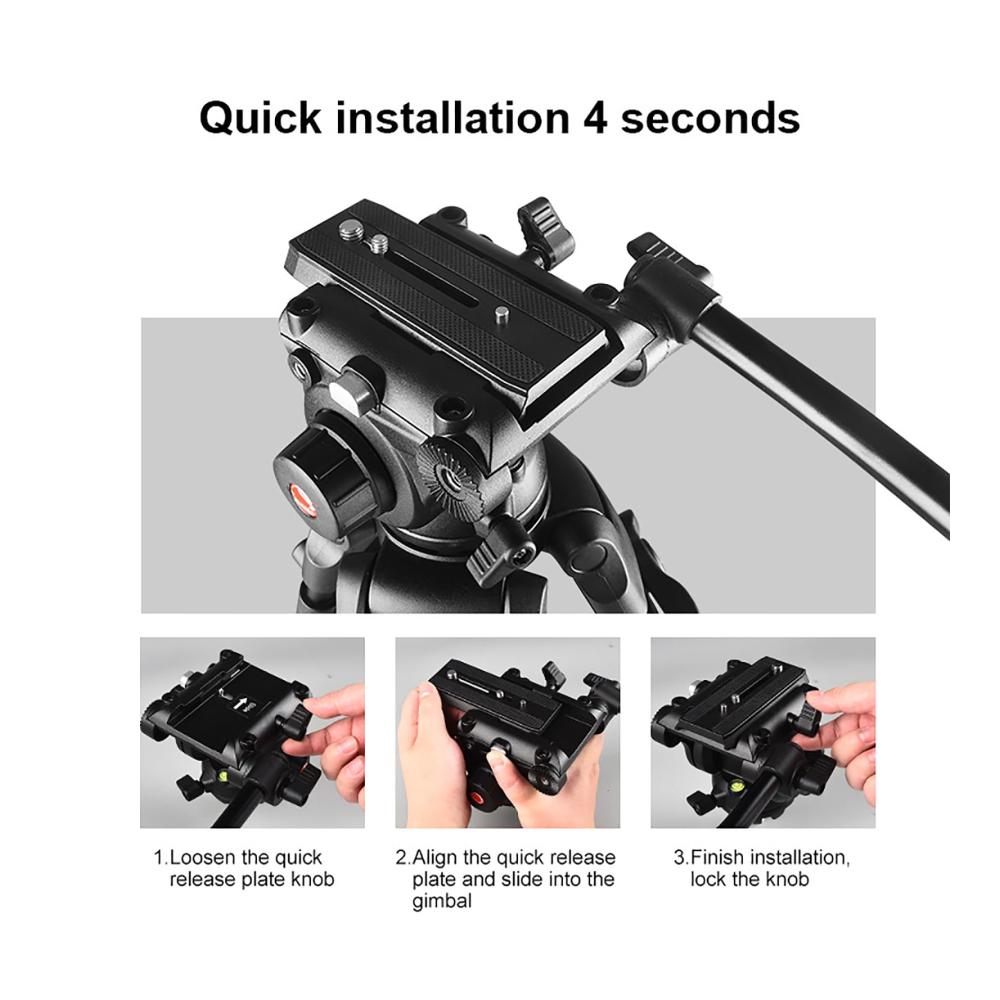 Quick installation 4 seconds

1.Loosen the quick release plate knob

2.Align the quick release plate and slide into the gimbal

3.Finish installation, lock the knob