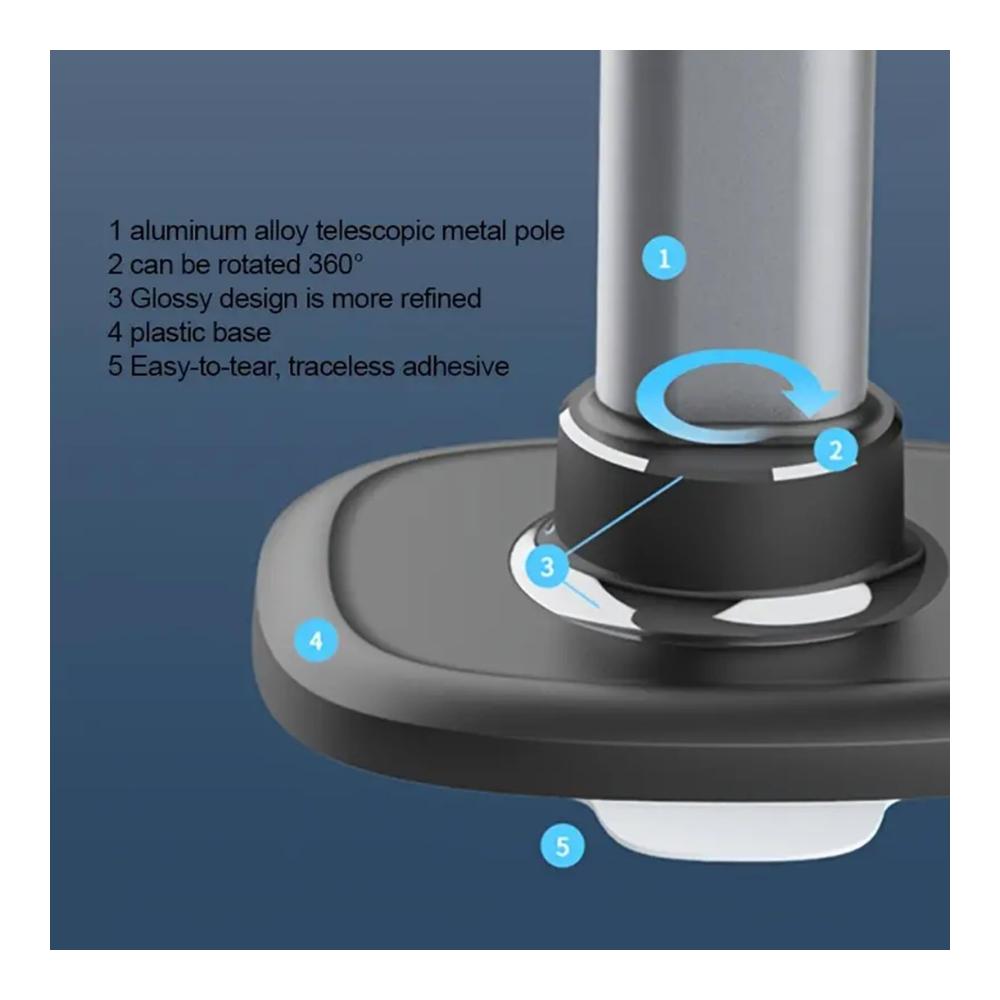 1 aluminum alloy telescopic metal pole
2 can be rotated 360°
3 Glossy design is more refined
4 plastic base
5 Easy-to-tear, traceless adhesive

1

2

3

4

5