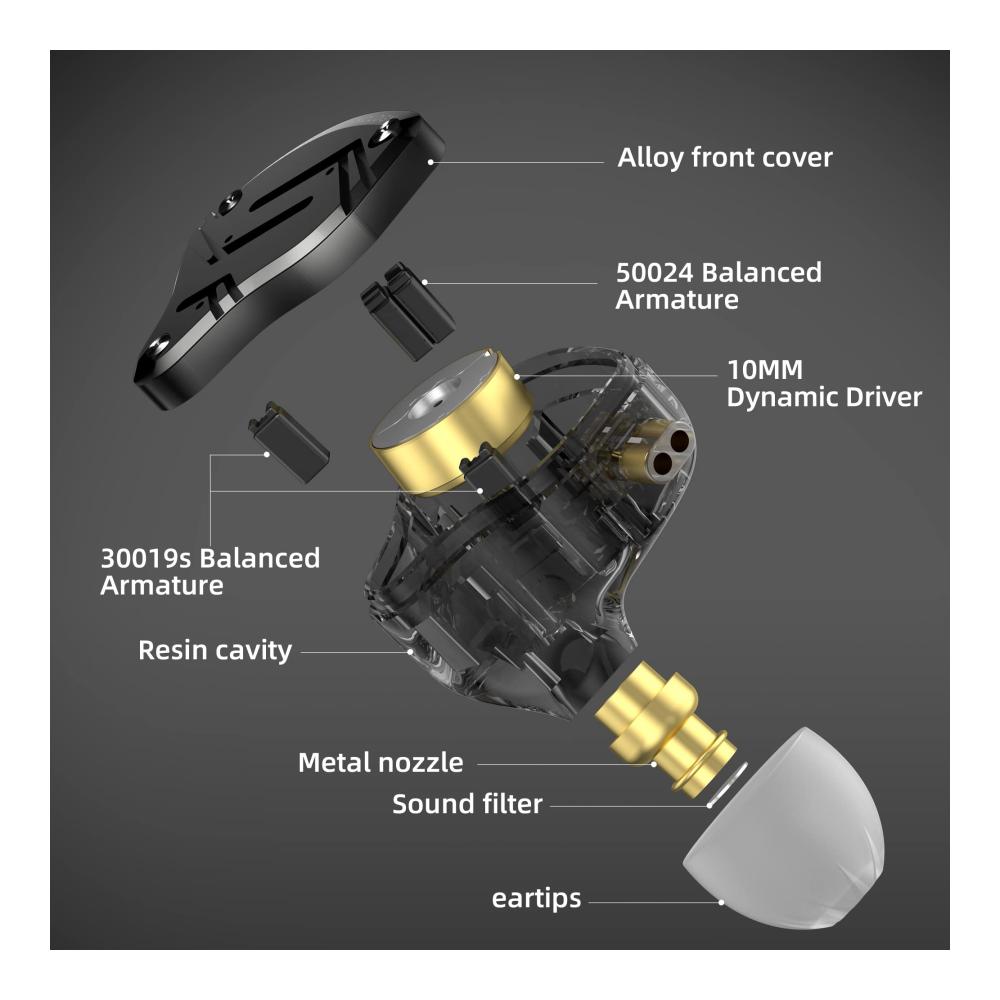 Alloy front cover

50024 Balanced Armature

10MM Dynamic Driver

30019s Balanced Armature

Resin cavity

Metal nozzle

Sound filter

eartips