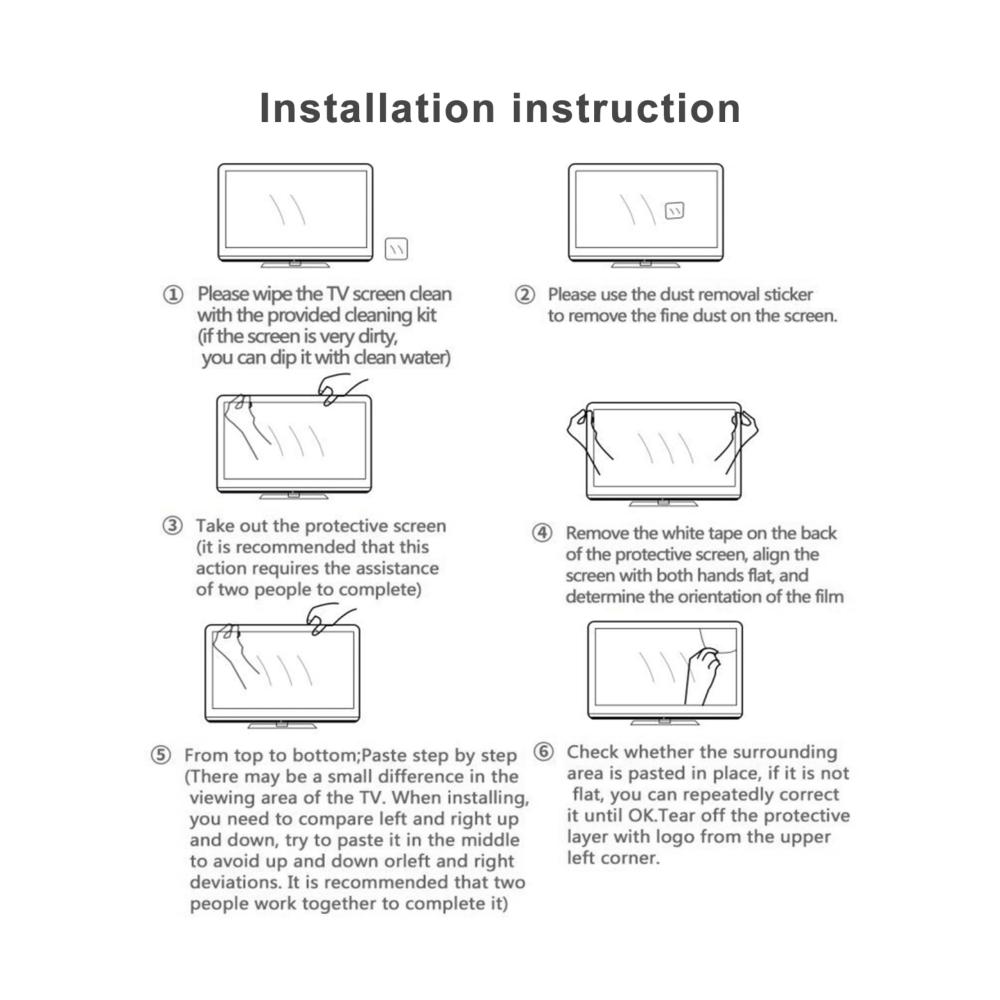 Installation instruction

① Please wipe the TV screen clean with the provided cleaning kit (if the screen is very dirty, you can dip it with clean water)

② Please use the dust removal sticker to remove the fine dust on the screen.

③ Take out the protective screen (it is recommended that this action requires the assistance of two people to complete)

④ Remove the white tape on the back of the protective screen, align the screen with both hands flat, and determine the orientation of the film

⑤ From top to bottom;Paste step by step (There may be a small difference in the viewing area of the TV. When installing, you need to compare left and right up and down, try to paste it in the middle to avoid up and down orleft and right deviations. It is recommended that two people work together to complete it)

⑥ Check whether the surrounding area is pasted in place, if it is not flat, you can repeatedly correct it until OK.Tear off the protective layer with logo from the upper left corner.