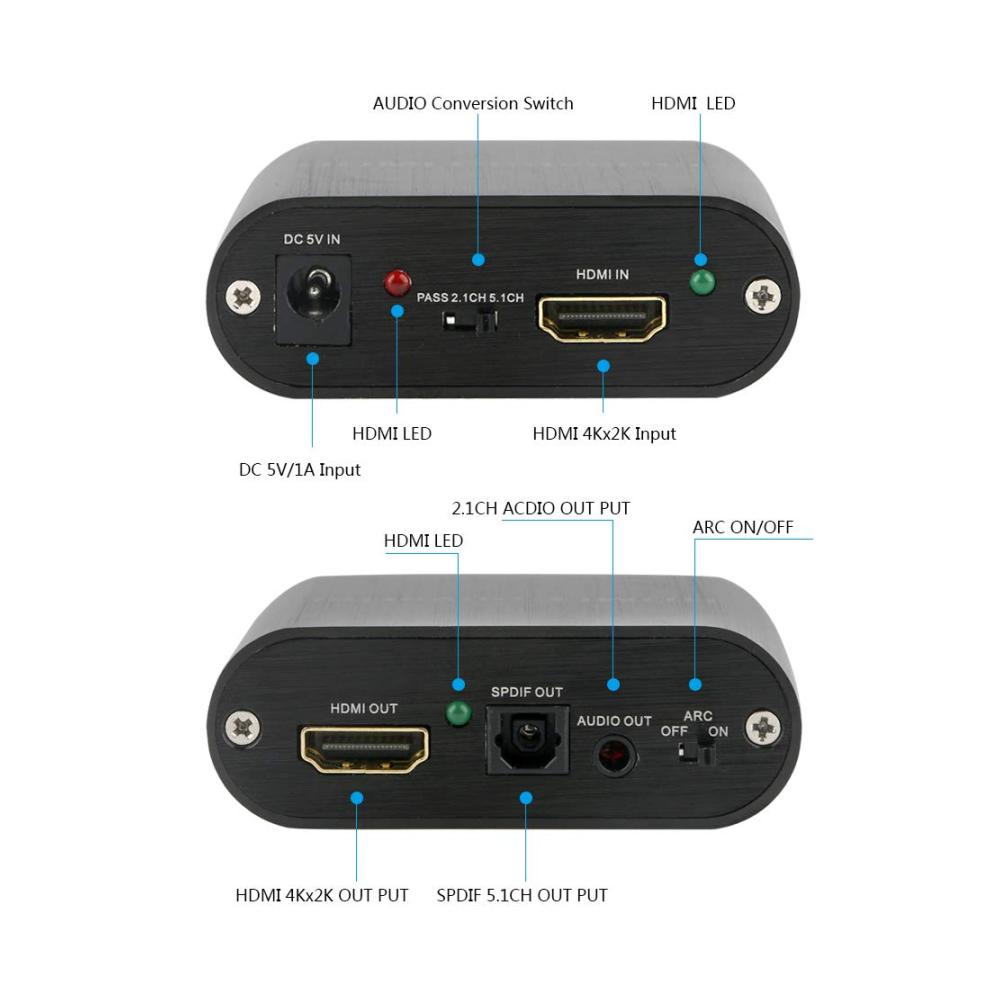 AUDIO Conversion Switch

HDMI LED

DC 5V IN

PASS 2.1CH 5.1CH

HDMI IN

HDMI LED

HDMI 4Kx2K Input

DC 5V/1A Input

2.1CH ACDIO OUT PUT

HDMI LED

ARC ON/OFF

HDMI OUT

SPDIF OUT

AUDIO OUT

ARC
OFF ON

HDMI 4Kx2K OUT PUT

SPDIF 5.1CH OUT PUT