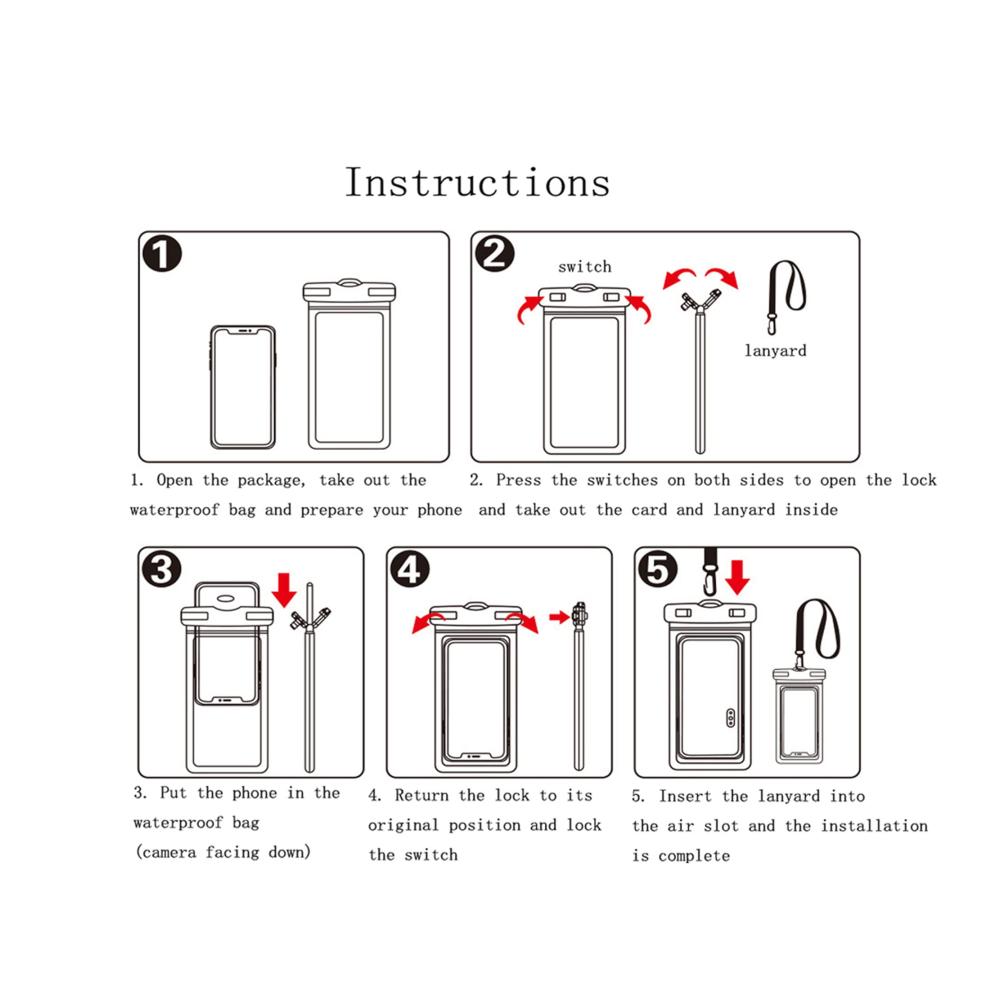 Instructions

1

2

switch

lanyard

1. Open the package, take out the waterproof bag and prepare your phone

2. Press the switches on both sides to open the lock and take out the card and lanyard inside

3

4

5

3. Put the phone in the waterproof bag (camera facing down)

4. Return the lock to its original position and lock the switch

5. Insert the lanyard into the air slot and the installation is complete