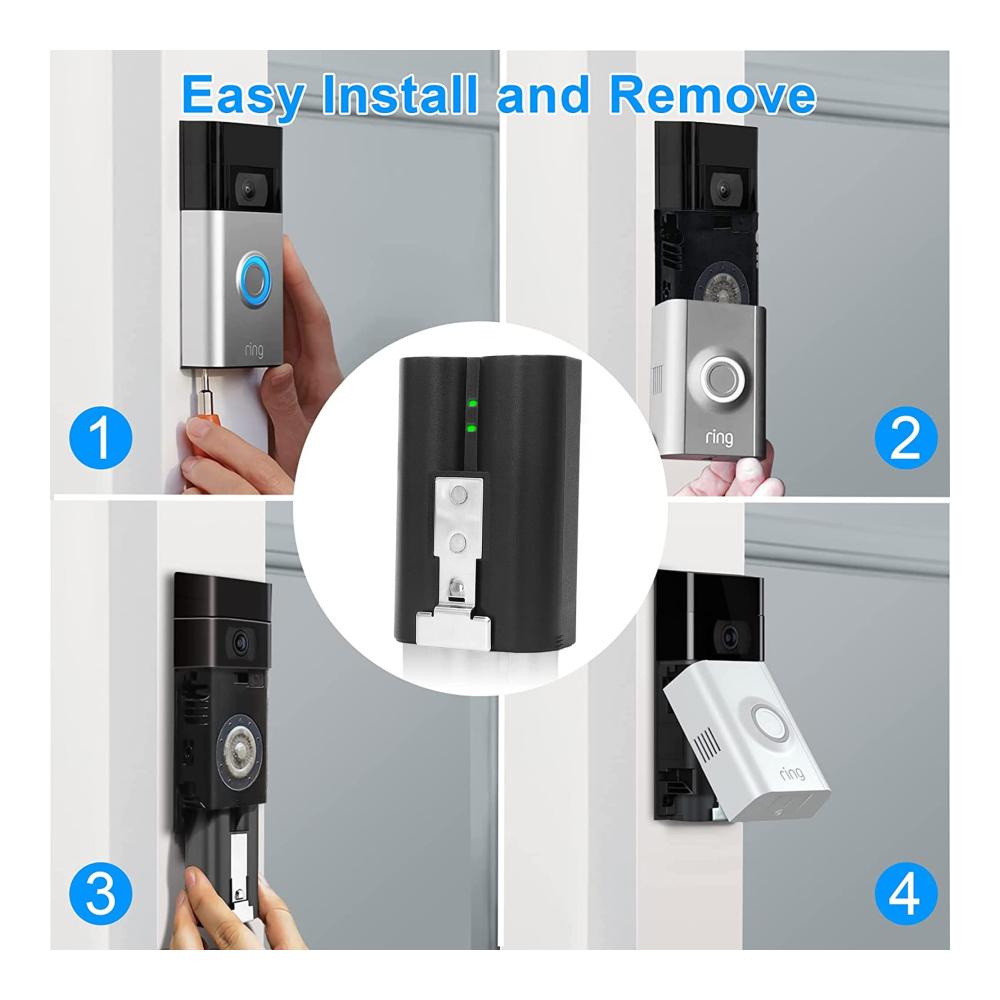 Easy Install and Remove

ring

1

ring

2

3

ring

4