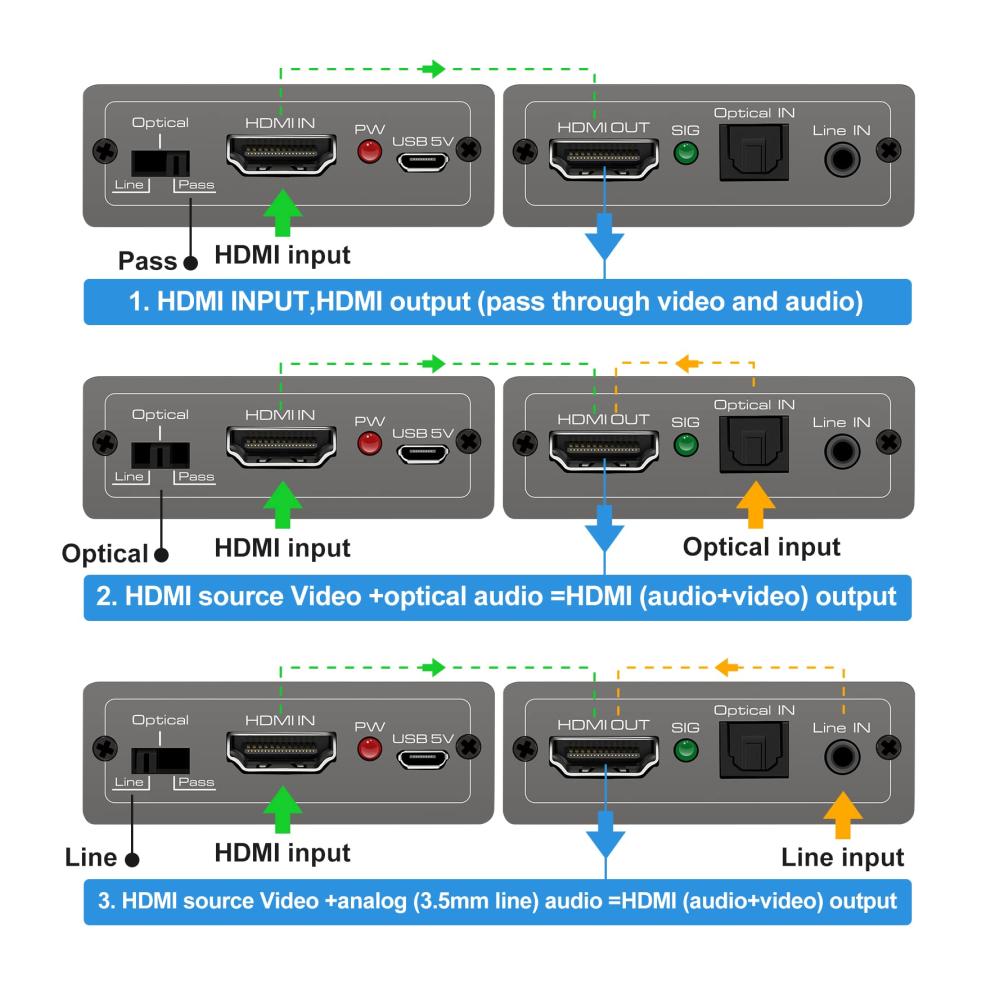 Optical
Line Pass
HDMI IN
PW
USB 5V
HDMI OUT
SIG
Optical IN
Line IN
Pass
HDMI input
1. HDMI INPUT,HDMI output (pass through video and audio)

Optical
Line Pass
HDMI IN
PW
USB 5V
HDMI OUT
SIG
Optical IN
Line IN
Optical
HDMI input
Optical input
2. HDMI source Video +optical audio =HDMI (audio+video) output

Optical
Line Pass
HDMI IN
PW
USB 5V
HDMI OUT
SIG
Optical IN
Line IN
Line
HDMI input
Line input
3. HDMI source Video +analog (3.5mm line) audio =HDMI (audio+video) output