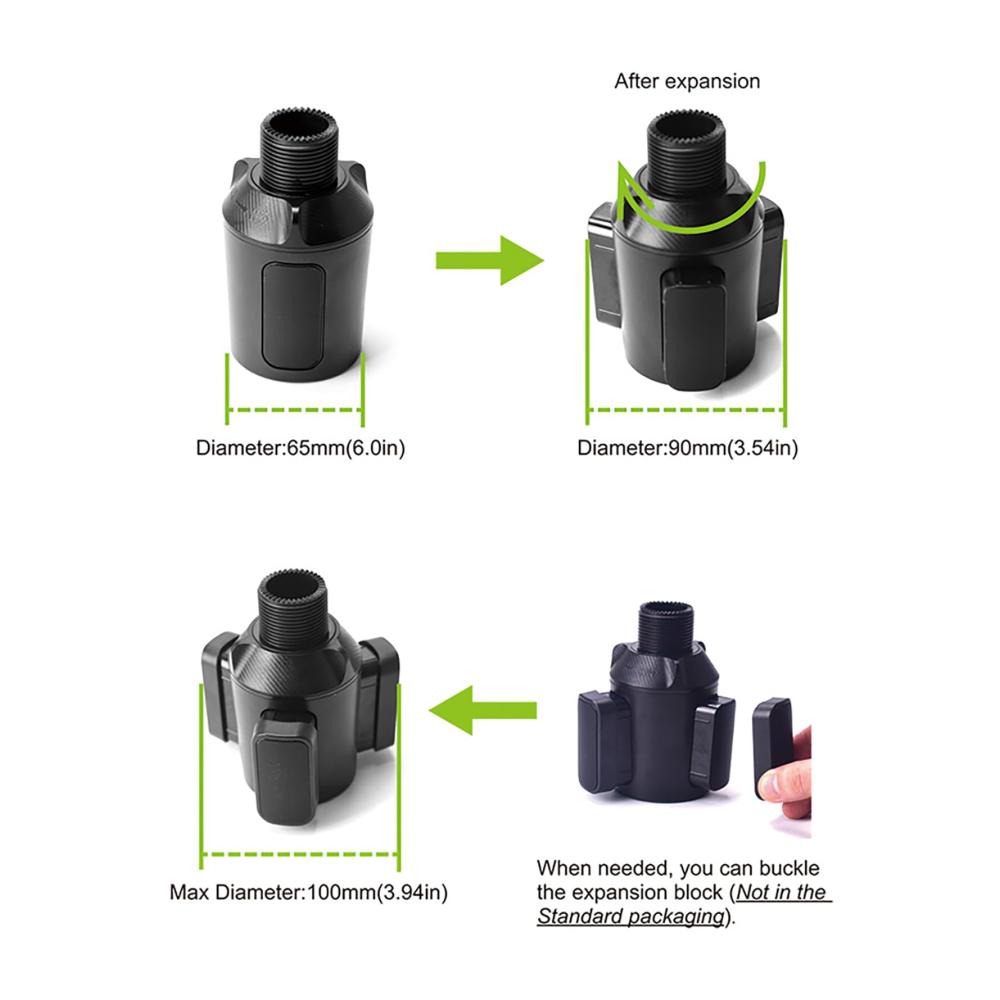 After expansion

Diameter:65mm(6.0in)

Diameter:90mm(3.54in)

Max Diameter:100mm(3.94in)

When needed, you can buckle the expansion block (Not in the Standard packaging).