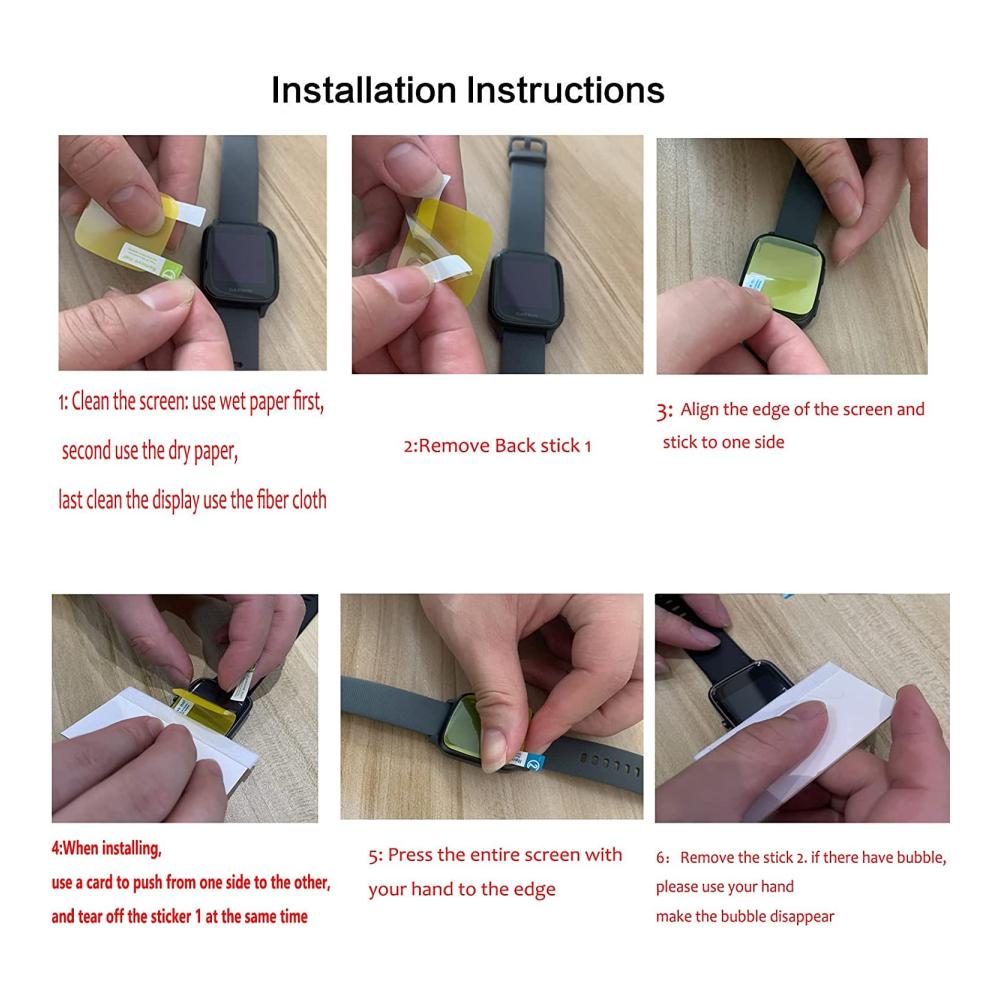 Installation Instructions

1: Clean the screen: use wet paper first, second use the dry paper, last clean the display use the fiber cloth

2:Remove Back stick 1

3: Align the edge of the screen and stick to one side

4:When installing, use a card to push from one side to the other, and tear off the sticker 1 at the same time

5: Press the entire screen with your hand to the edge

6: Remove the stick 2. if there have bubble, please use your hand make the bubble disappear