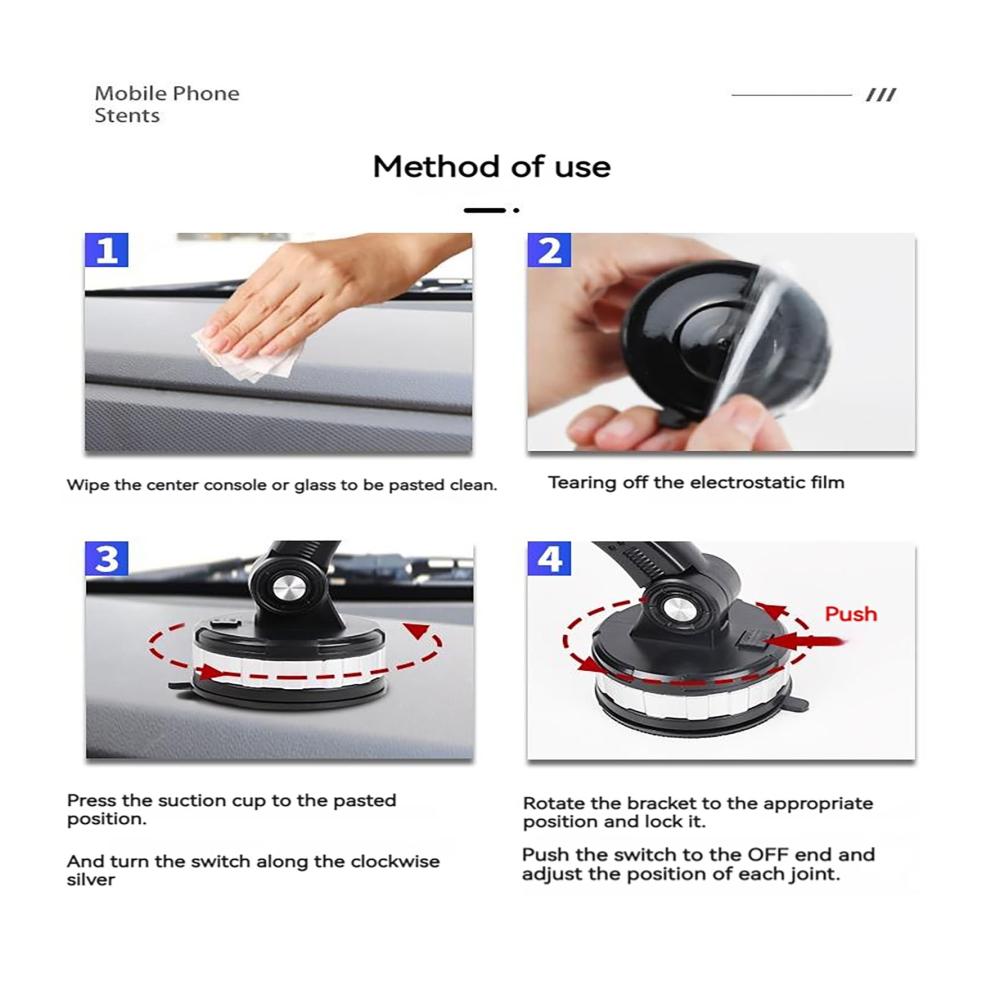 Mobile Phone Stents

///

Method of use

1

Wipe the center console or glass to be pasted clean.

2

Tearing off the electrostatic film

3

Press the suction cup to the pasted position.

And turn the switch along the clockwise silver

4

Push

Rotate the bracket to the appropriate position and lock it.

Push the switch to the OFF end and adjust the position of each joint.