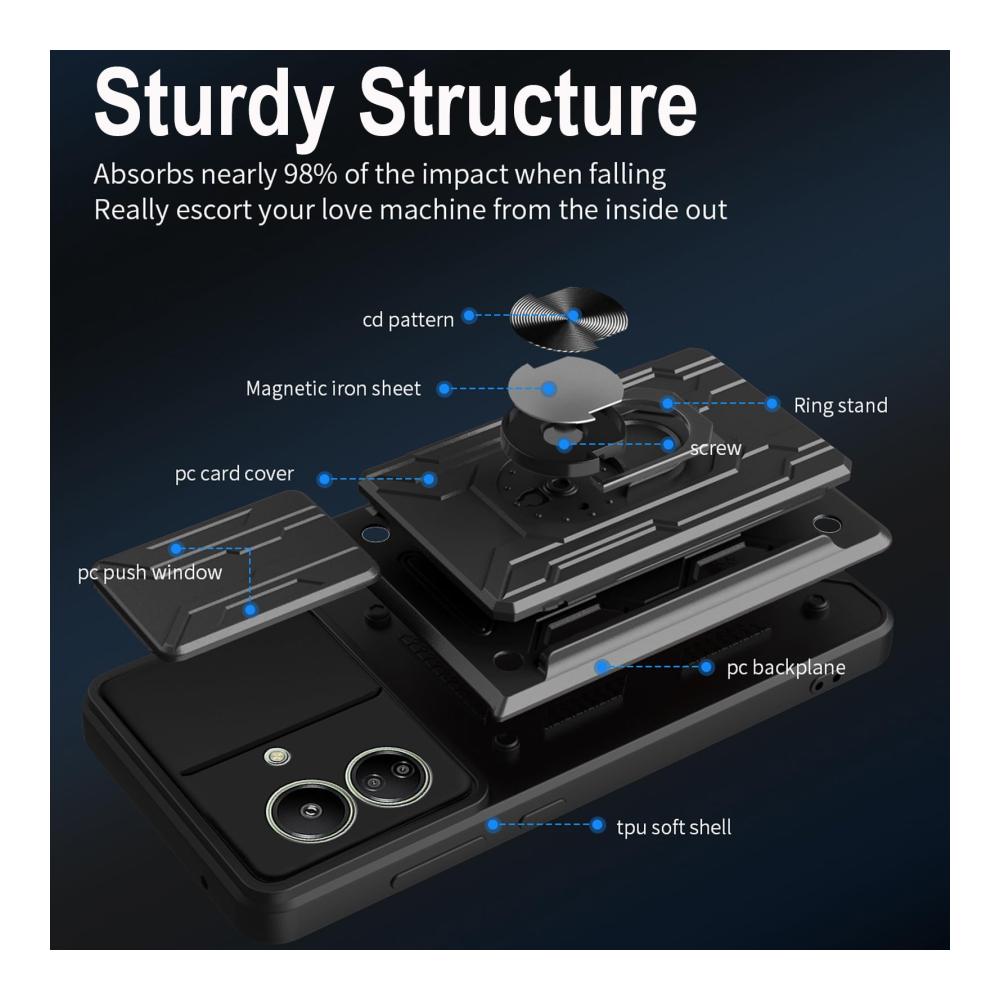 Sturdy Structure

Absorbs nearly 98% of the impact when falling
Really escort your love machine from the inside out

cd pattern

Magnetic iron sheet

Ring stand

screw

pc card cover

pc push window

pc backplane

tpu soft shell