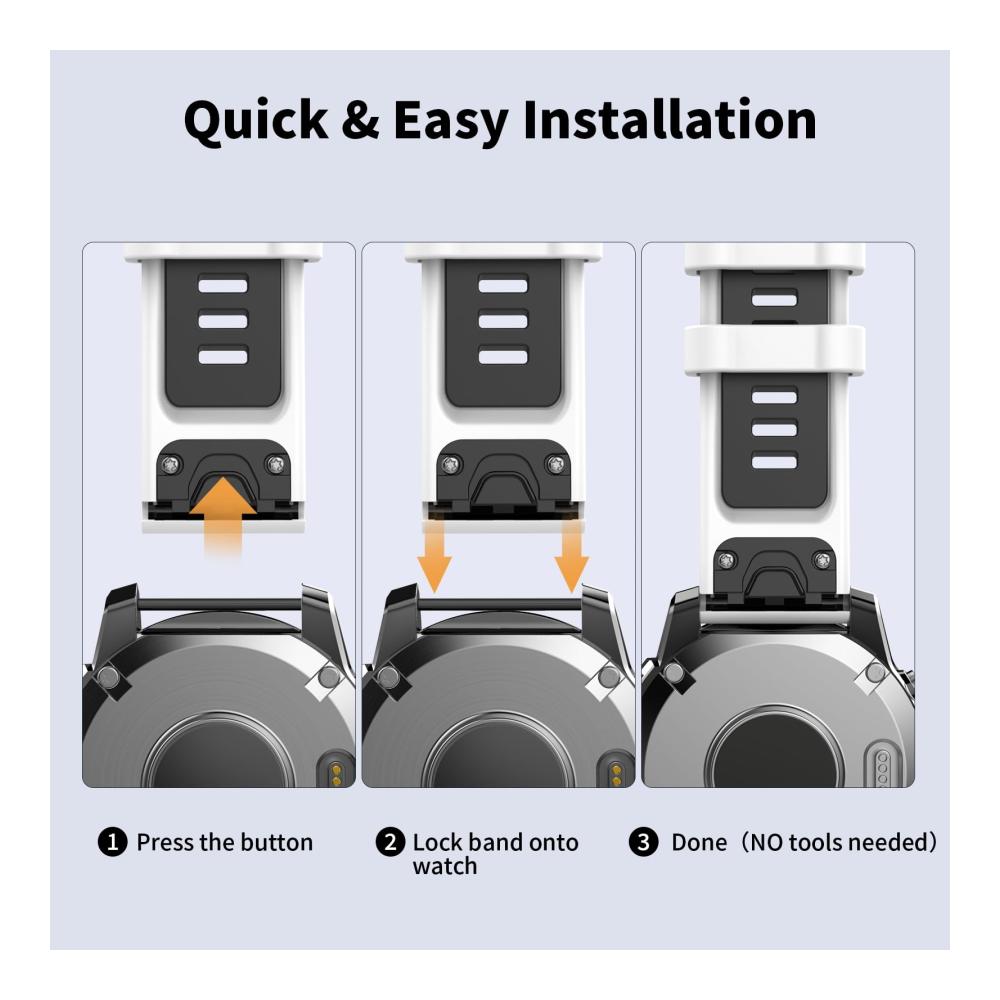 Quick & Easy Installation

❶ Press the button

❷ Lock band onto watch

❸ Done（NO tools needed）