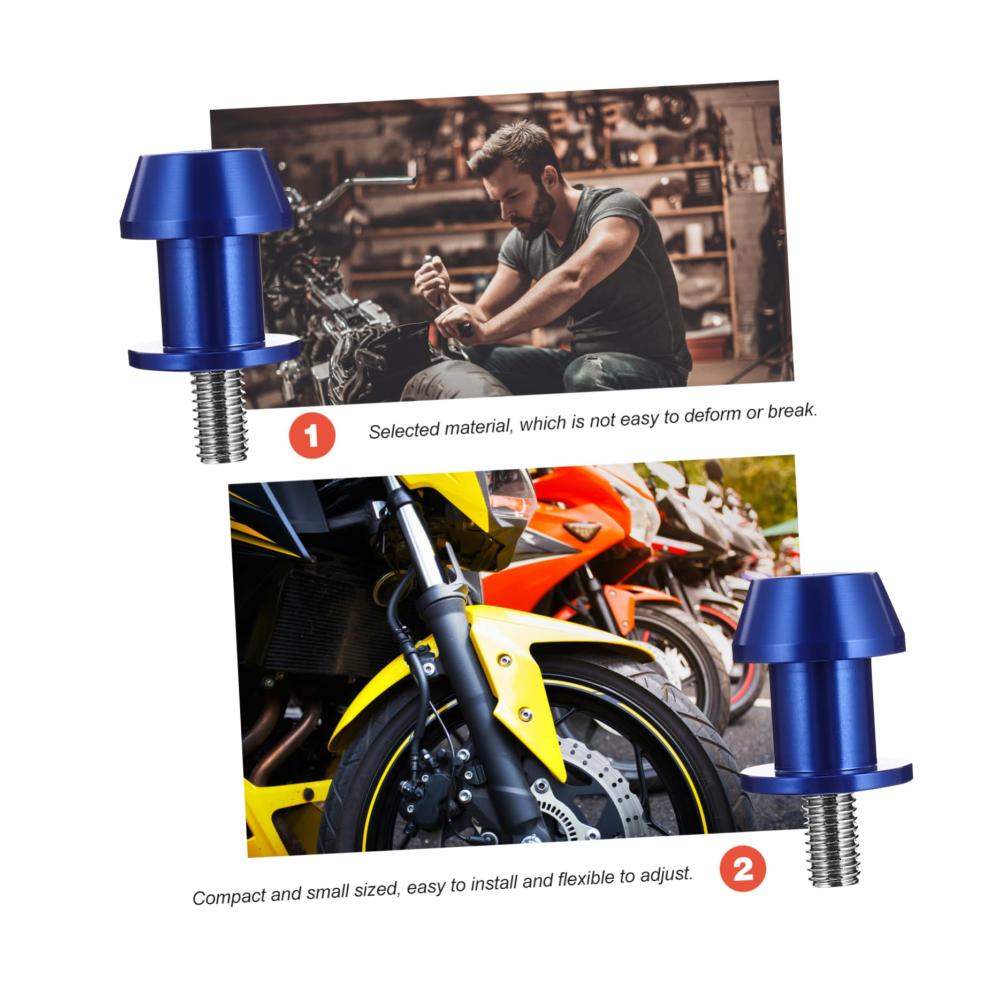 1 Selected material, which is not easy to deform or break.

Compact and small sized, easy to install and flexible to adjust. 2