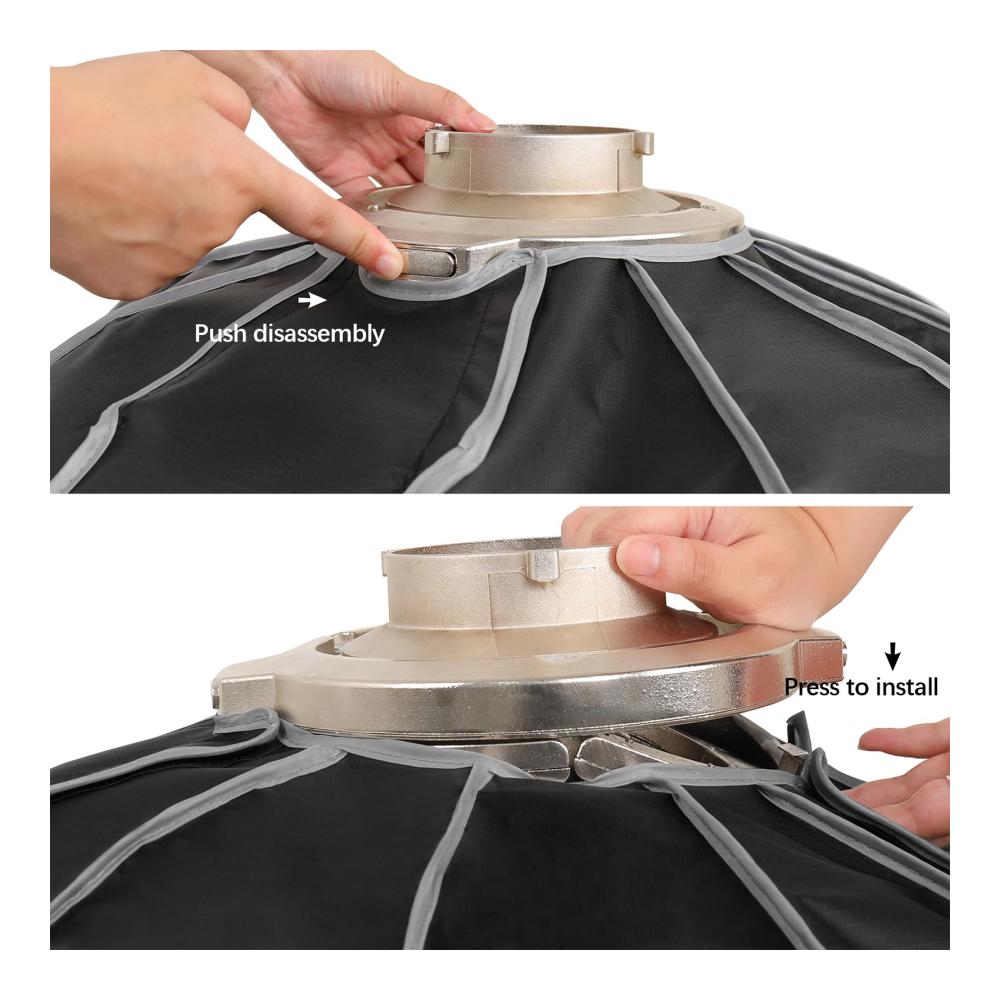 Push disassembly

Press to install