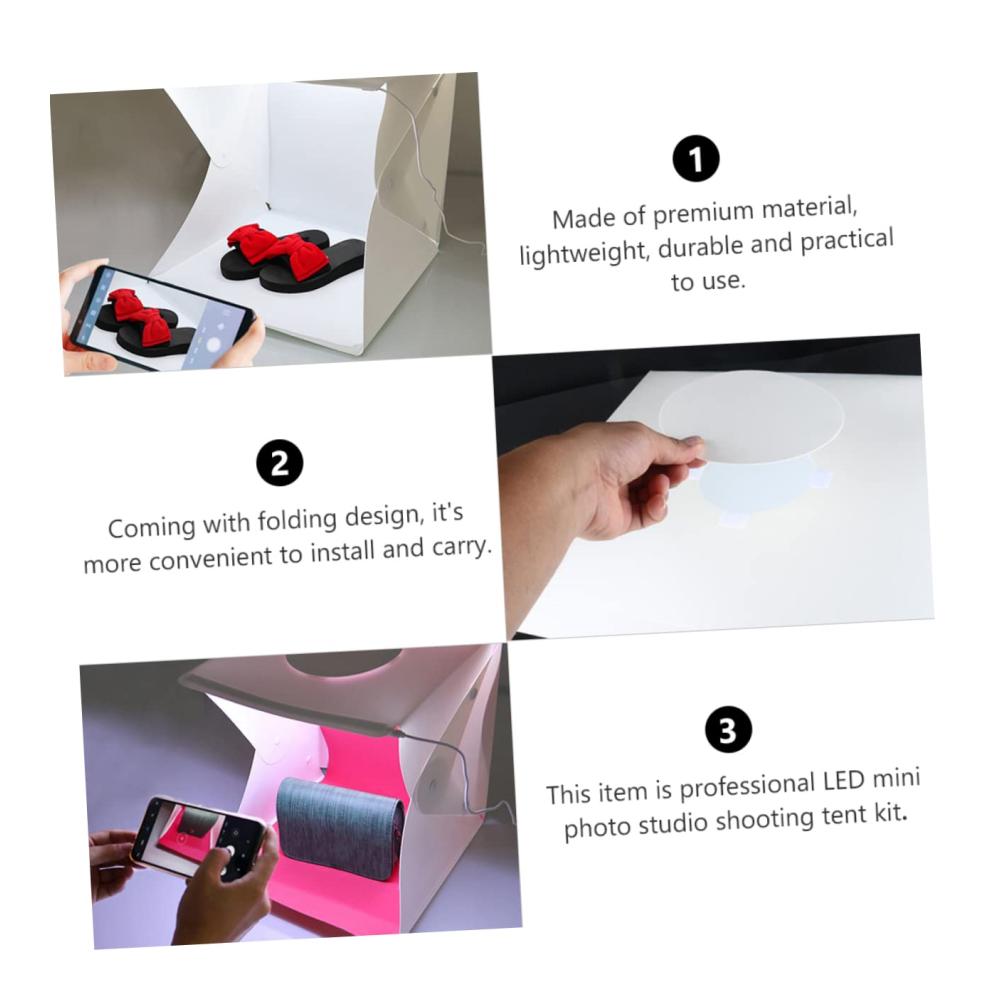 1

Made of premium material, lightweight, durable and practical to use.

2

Coming with folding design, it's more convenient to install and carry.

3

This item is professional LED mini photo studio shooting tent kit.