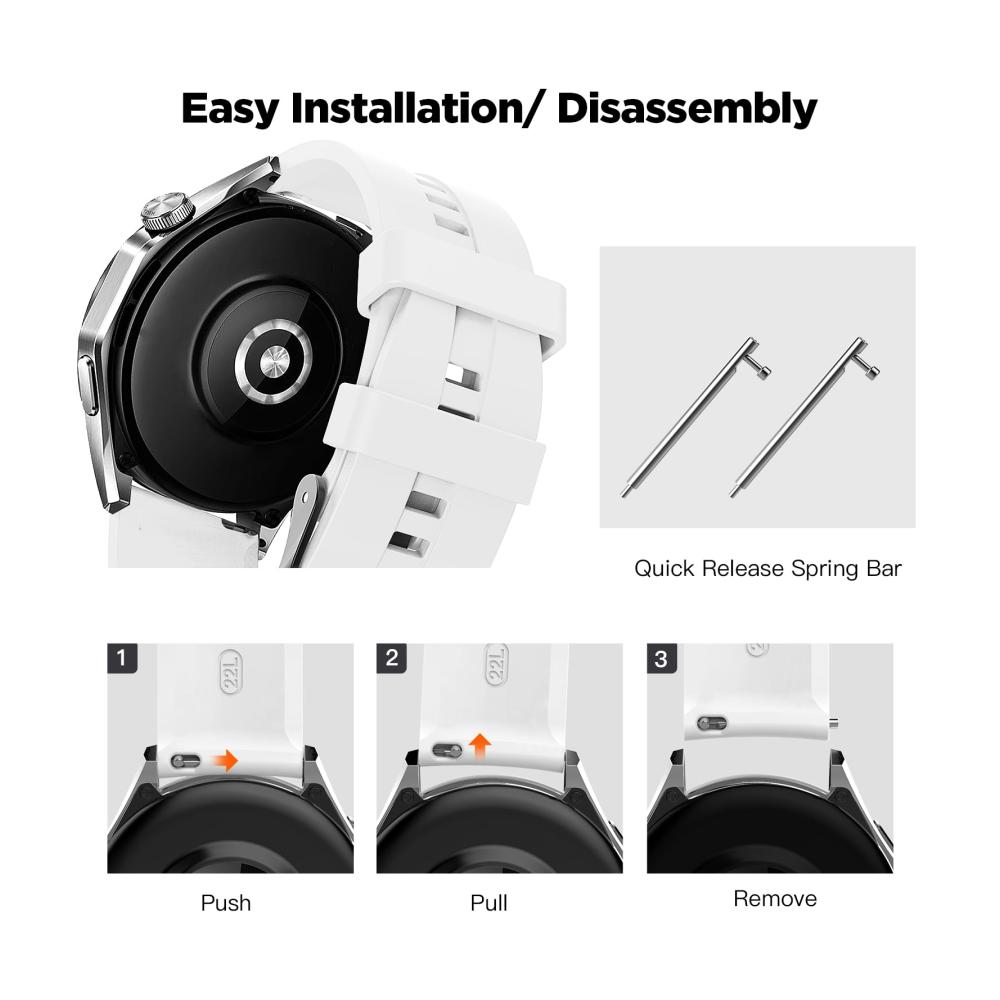 Easy Installation/ Disassembly

Quick Release Spring Bar

1
22L
Push

2
22L
Pull

3
Remove