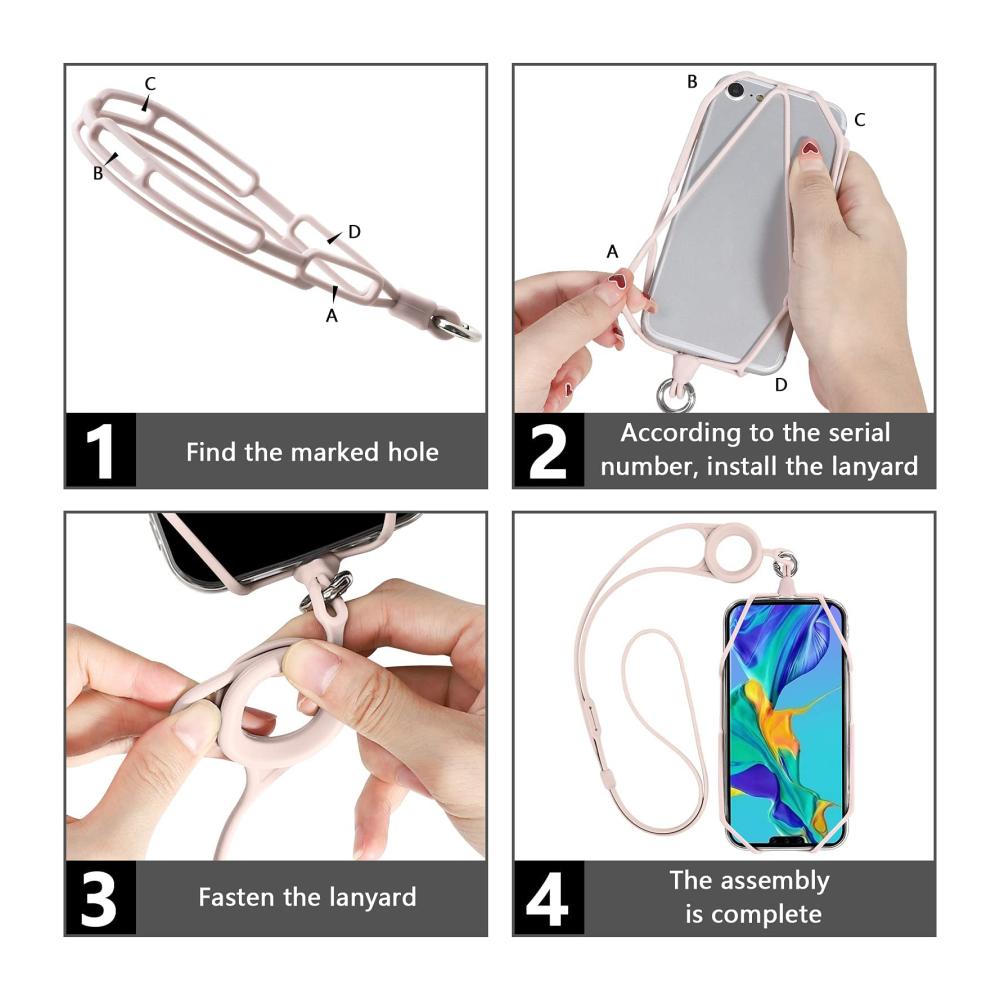 C
B
D
A

1 Find the marked hole

B
C
A
D

2 According to the serial number, install the lanyard

3 Fasten the lanyard

4 The assembly is complete