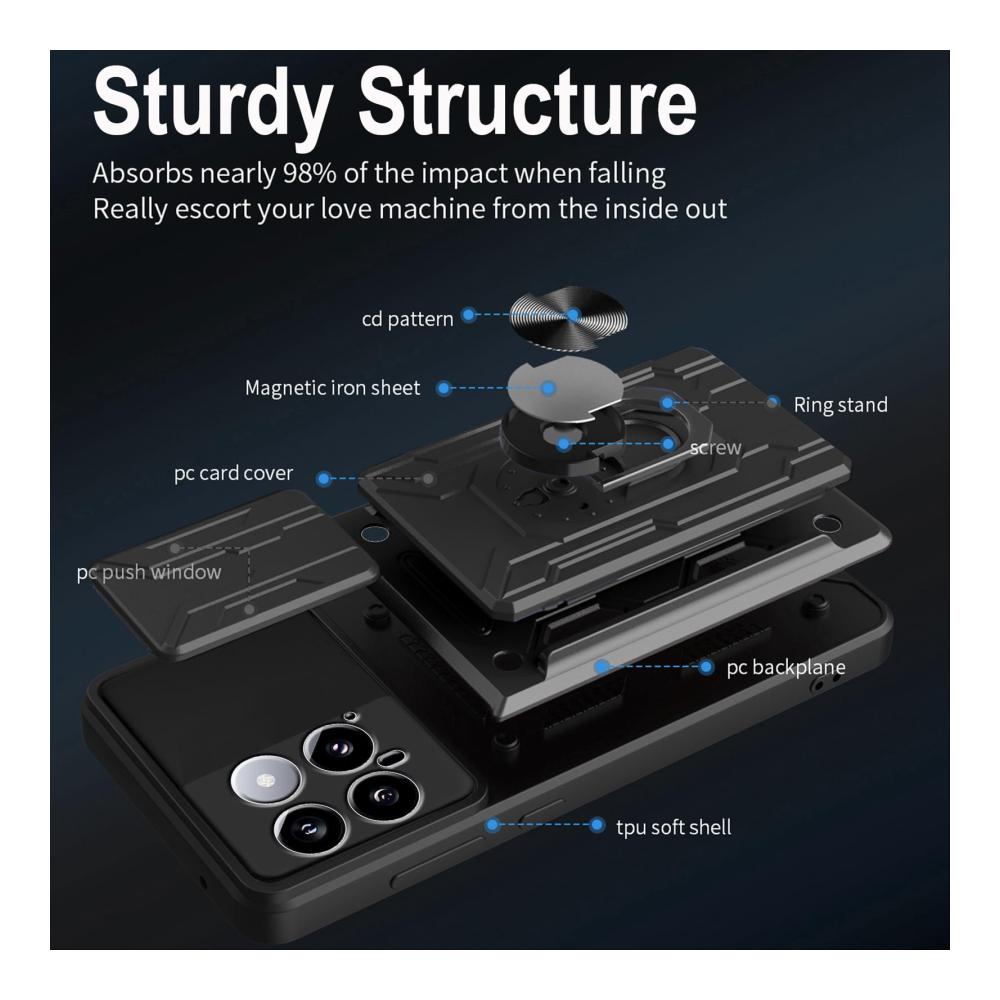 Sturdy Structure

Absorbs nearly 98% of the impact when falling
Really escort your love machine from the inside out

cd pattern

Magnetic iron sheet

Ring stand

screw

pc card cover

pc push window

pc backplane

tpu soft shell