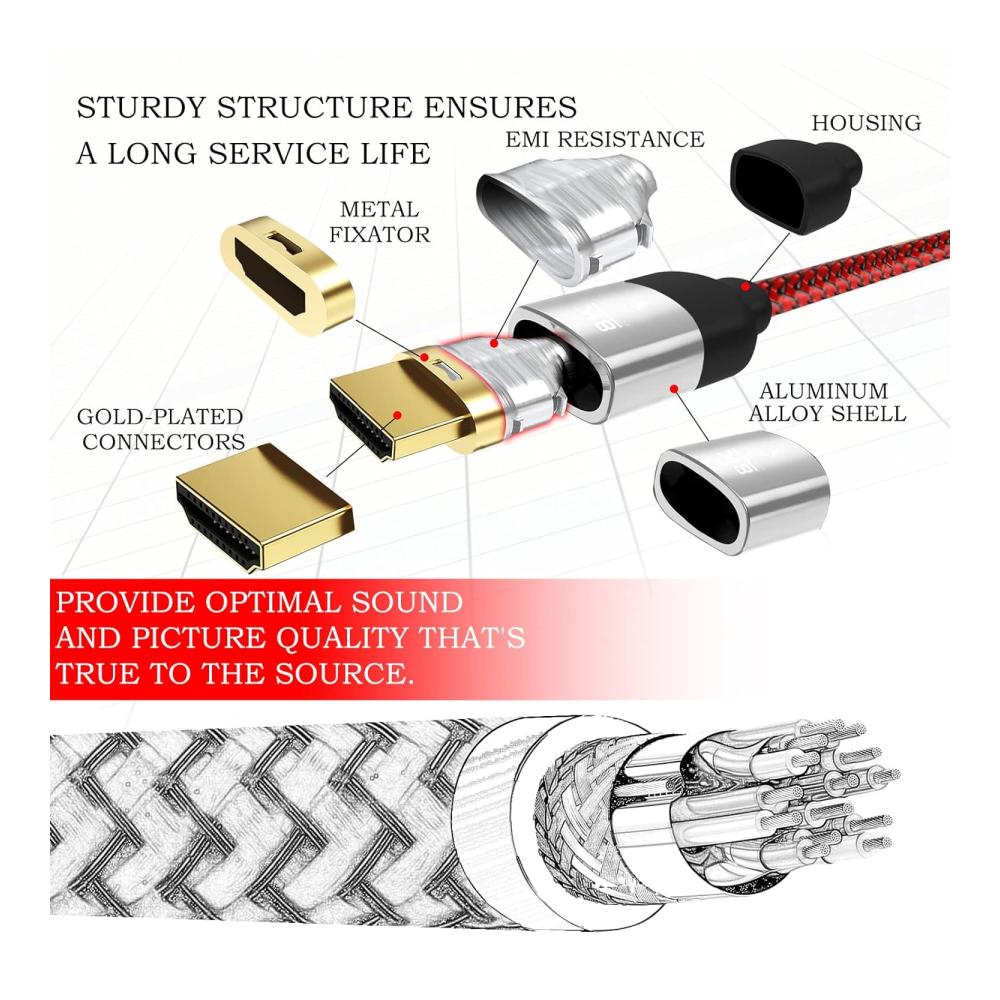 STURDY STRUCTURE ENSURES
A LONG SERVICE LIFE

EMI RESISTANCE

HOUSING

METAL
FIXATOR

GOLD-PLATED
CONNECTORS

ALUMINUM
ALLOY SHELL

PROVIDE OPTIMAL SOUND
AND PICTURE QUALITY THAT'S
TRUE TO THE SOURCE.