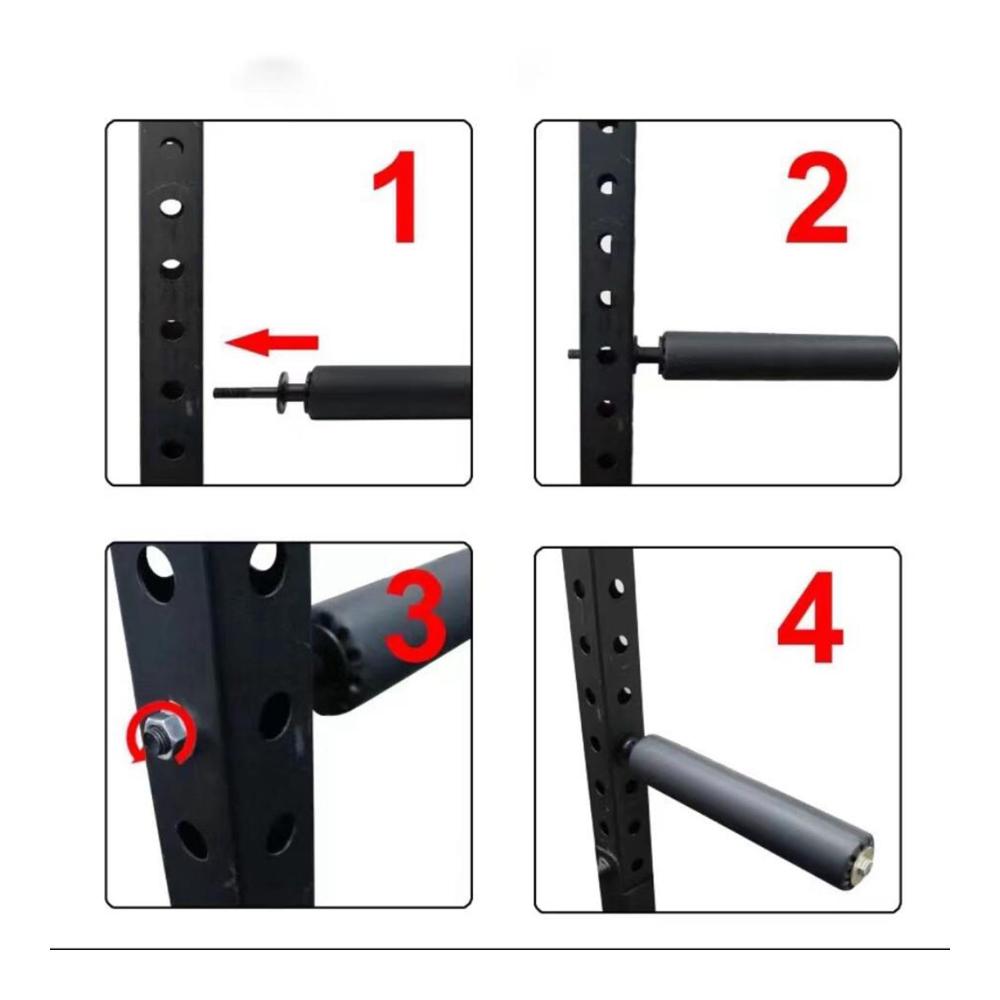 1

2

3

4