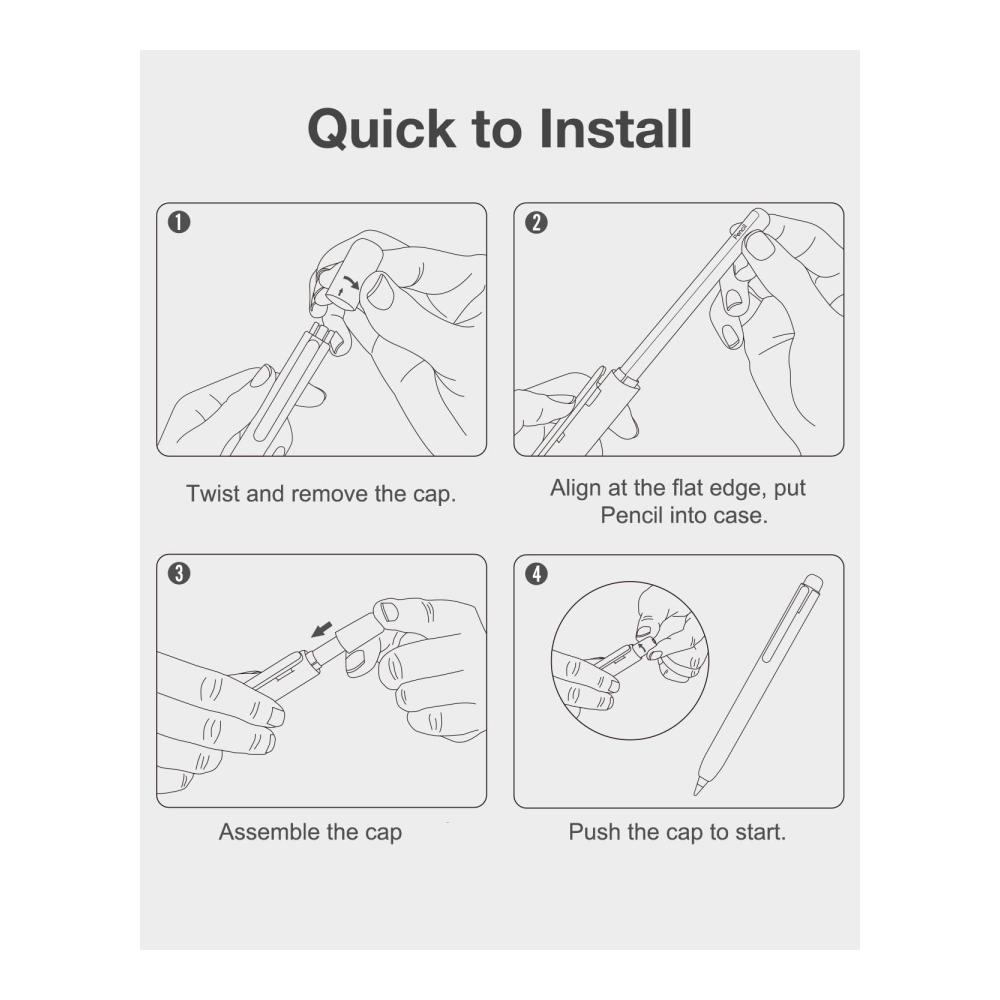 Quick to Install

1

Twist and remove the cap.

2

Align at the flat edge, put Pencil into case.

3

Assemble the cap

4

Push the cap to start.