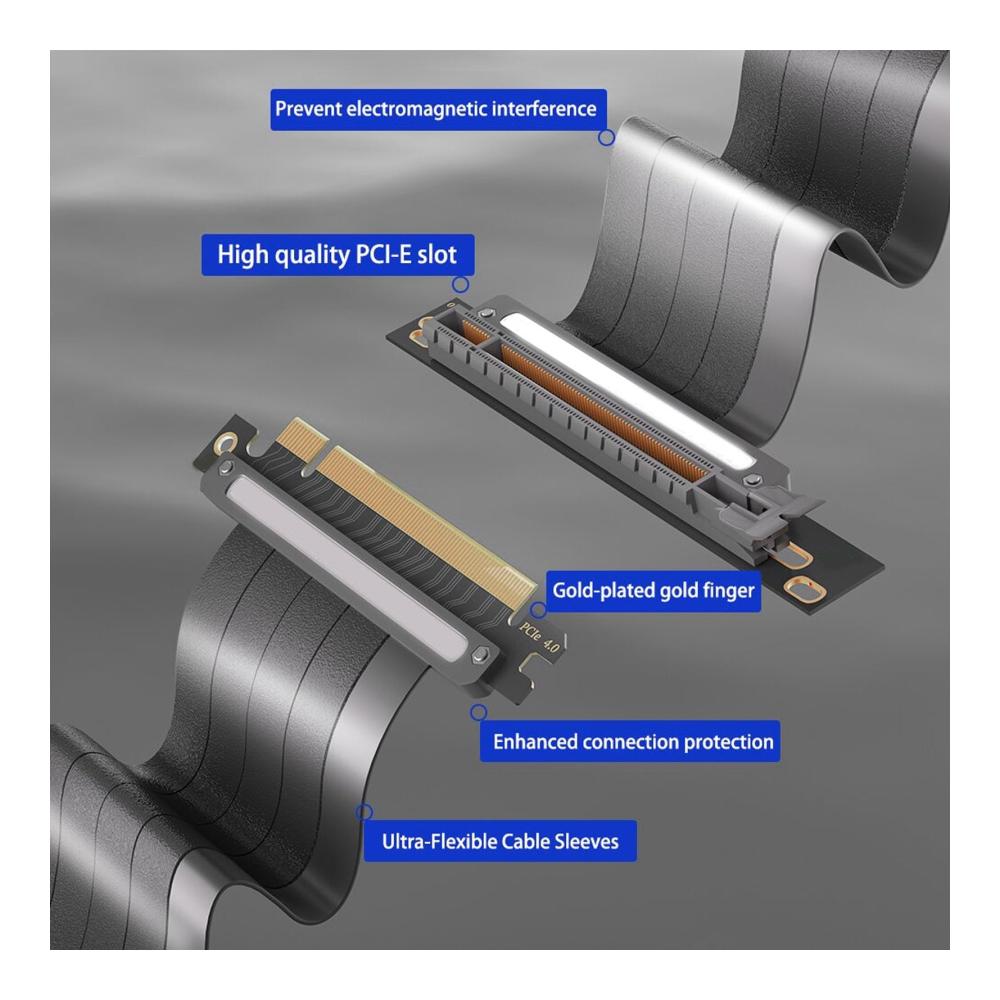 Prevent electromagnetic interference

High quality PCI-E slot

Gold-plated gold finger

PCIe 4.0

Enhanced connection protection

Ultra-Flexible Cable Sleeves