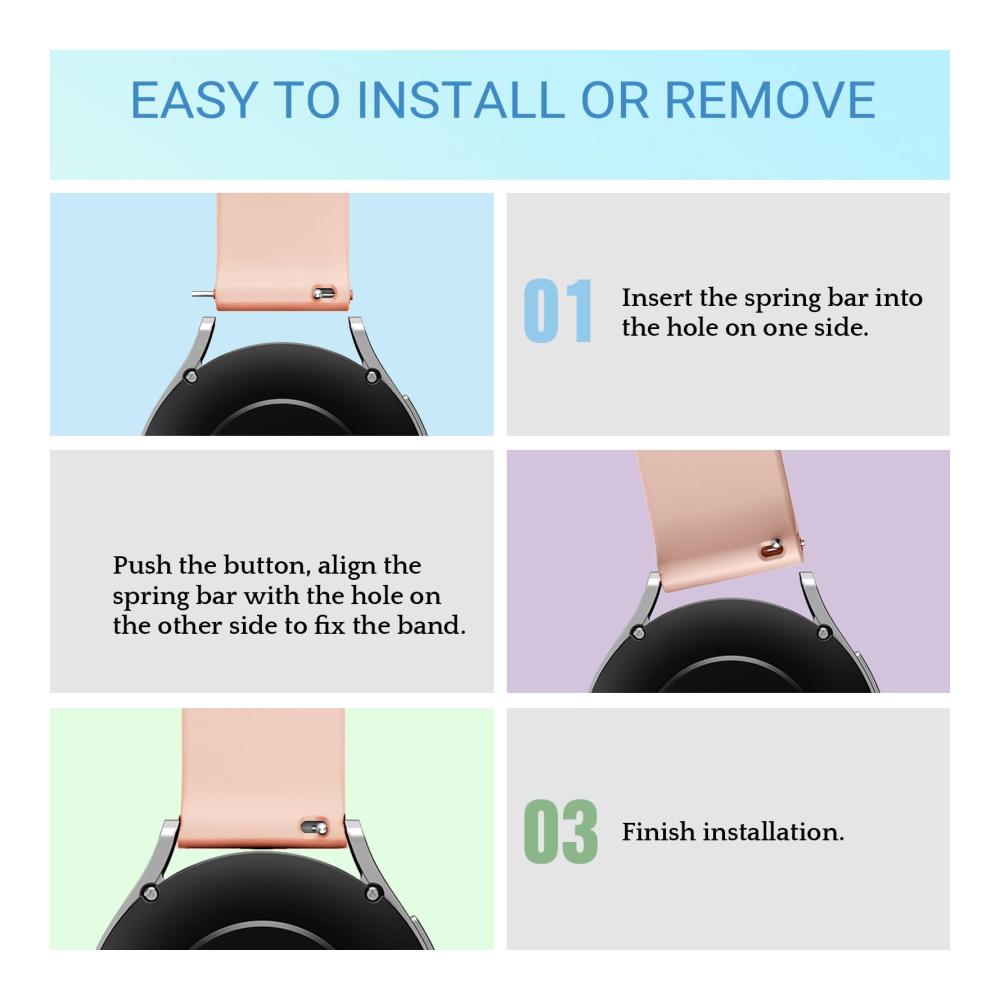 EASY TO INSTALL OR REMOVE

01 Insert the spring bar into the hole on one side.

Push the button, align the spring bar with the hole on the other side to fix the band.

03 Finish installation.