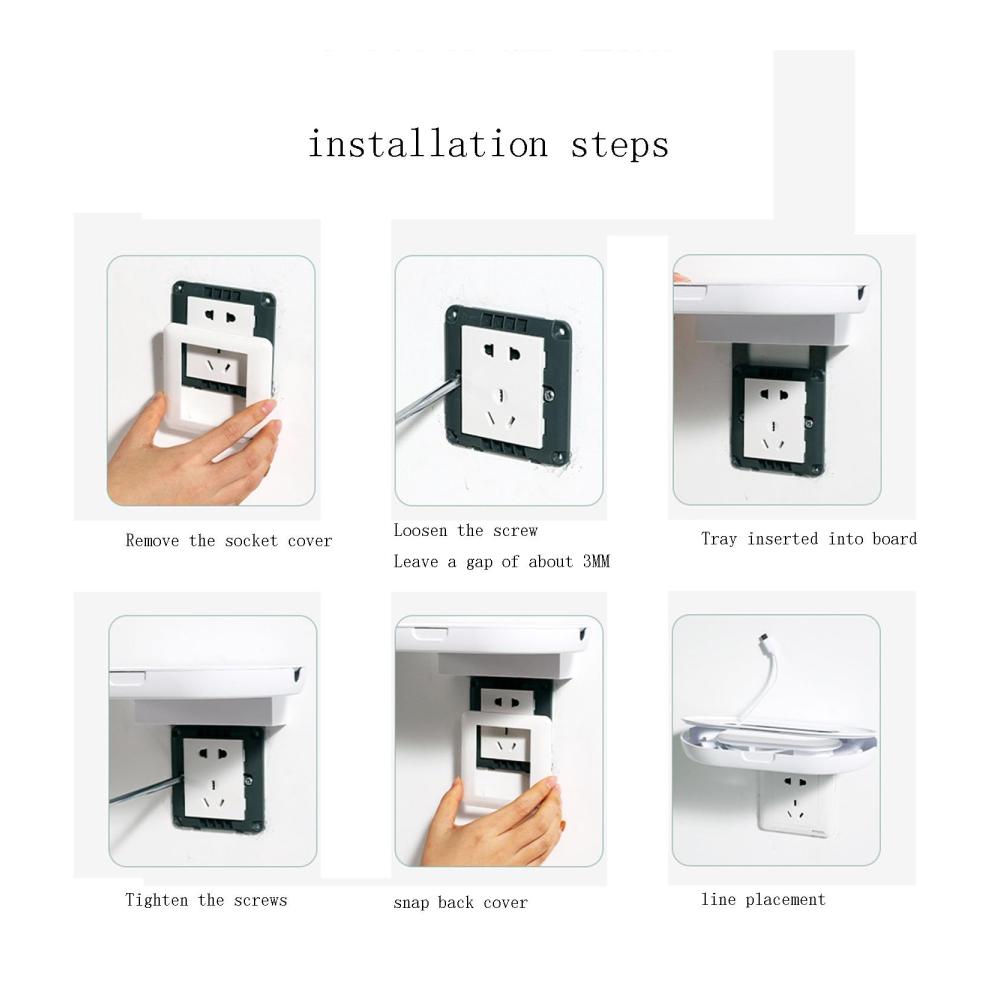 installation steps

Remove the socket cover

Loosen the screw
Leave a gap of about 3MM

Tray inserted into board

Tighten the screws

snap back cover

line placement