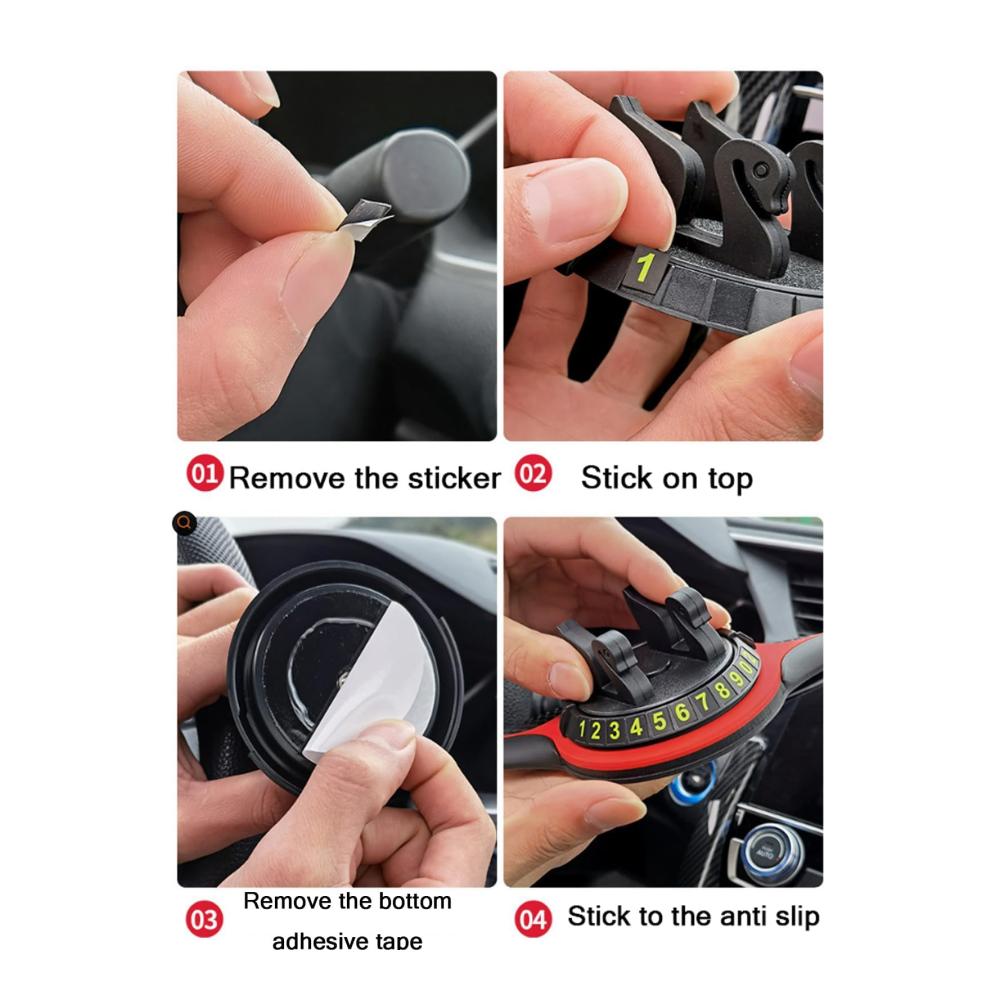 1

01 Remove the sticker 02 Stick on top

1 2 3 4 5 6 7 8 9 0

03 Remove the bottom adhesive tape

04 Stick to the anti slip