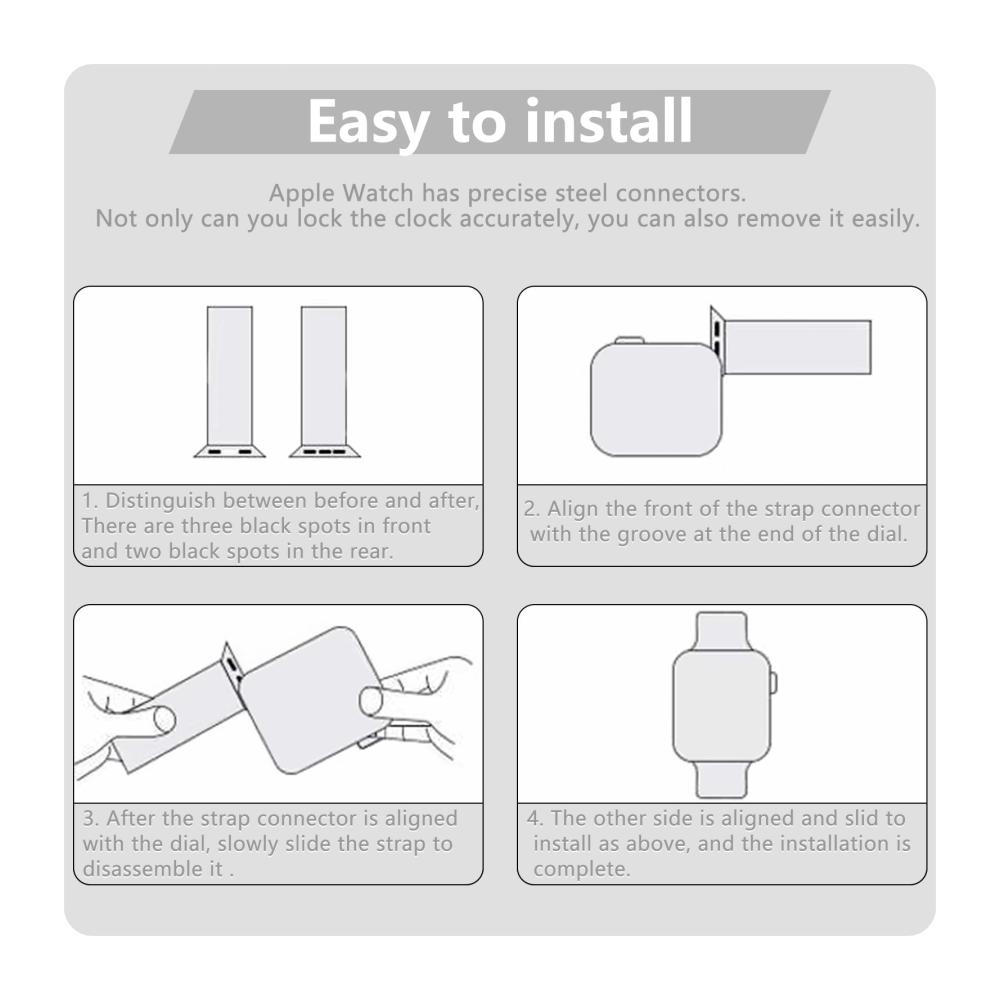 Easy to install

Apple Watch has precise steel connectors.
Not only can you lock the clock accurately, you can also remove it easily.

1. Distinguish between before and after, There are three black spots in front and two black spots in the rear.

2. Align the front of the strap connector with the groove at the end of the dial.

3. After the strap connector is aligned with the dial, slowly slide the strap to disassemble it .

4. The other side is aligned and slid to install as above, and the installation is complete.