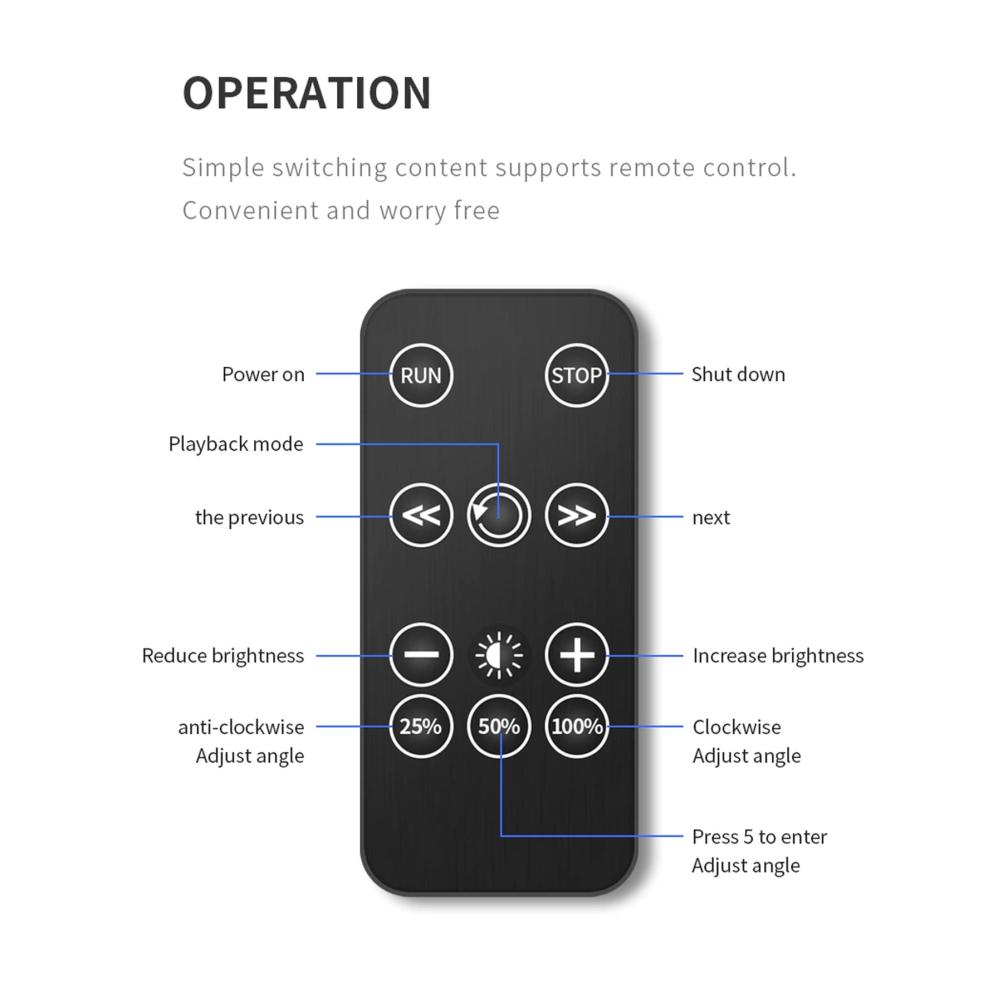 OPERATION

Simple switching content supports remote control.
Convenient and worry free

Power on
RUN
STOP
Shut down

Playback mode

the previous
<<
>>
next

Reduce brightness
−
+
Increase brightness

anti-clockwise
Adjust angle
25%
50%
100%
Clockwise
Adjust angle

Press 5 to enter
Adjust angle