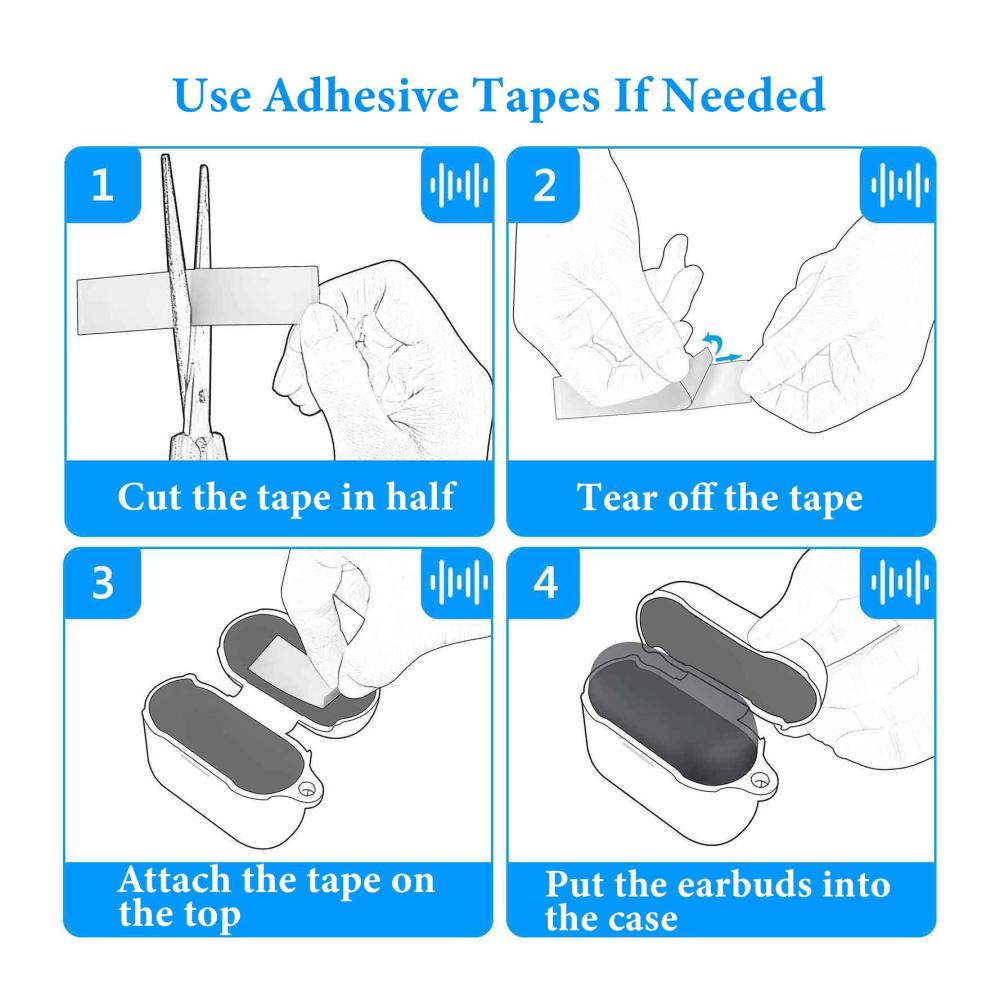 Use Adhesive Tapes If Needed

1

Cut the tape in half

2

Tear off the tape

3

Attach the tape on the top

4

Put the earbuds into the case