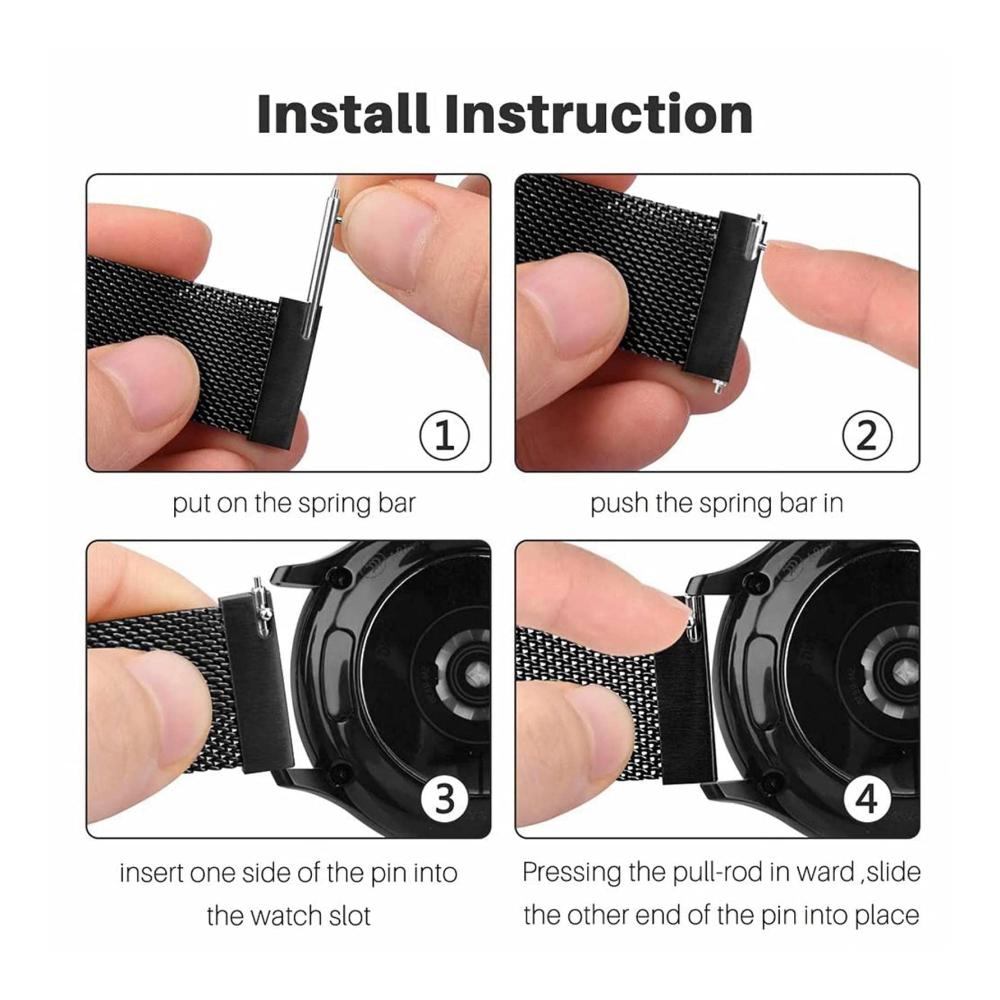 Install Instruction

①

put on the spring bar

②

push the spring bar in

3

insert one side of the pin into the watch slot

4

Pressing the pull-rod in ward ,slide the other end of the pin into place