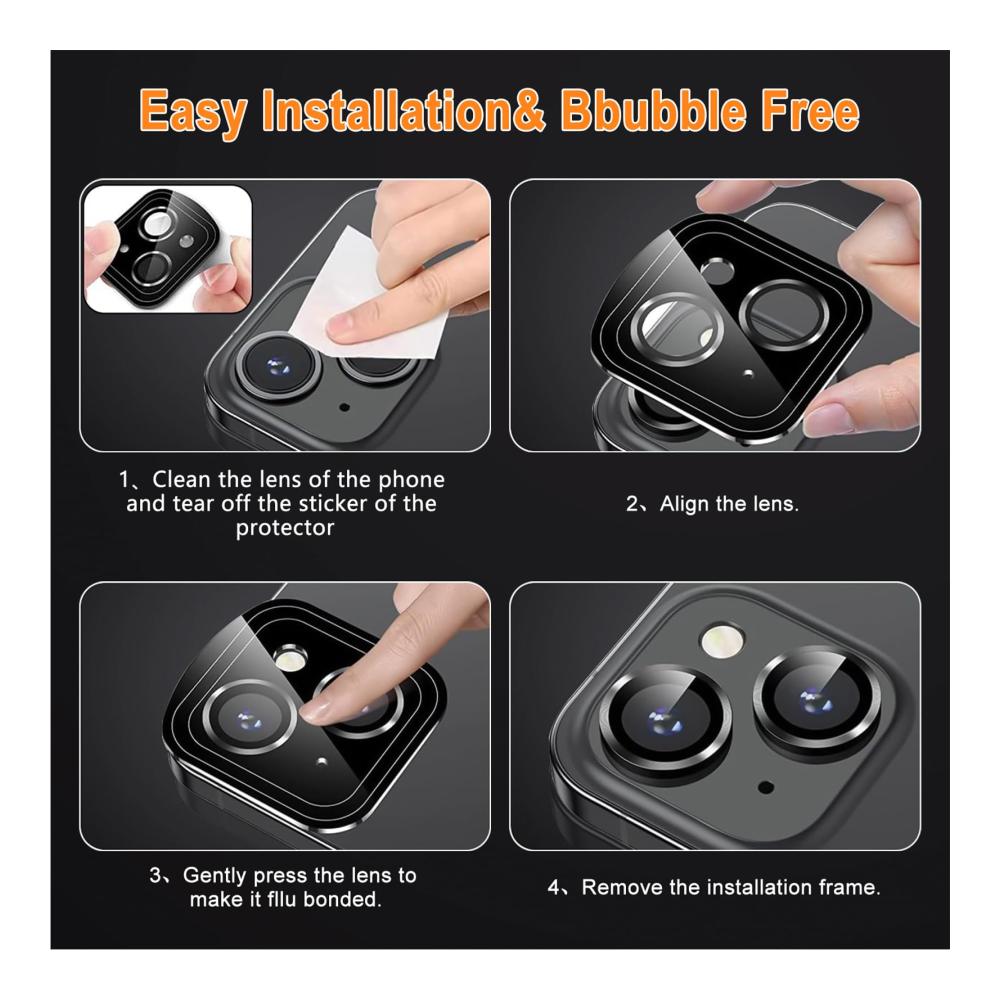 Easy Installation& Bbubble Free

1、Clean the lens of the phone and tear off the sticker of the protector

2、Align the lens.

3、Gently press the lens to make it fllu bonded.

4、Remove the installation frame.