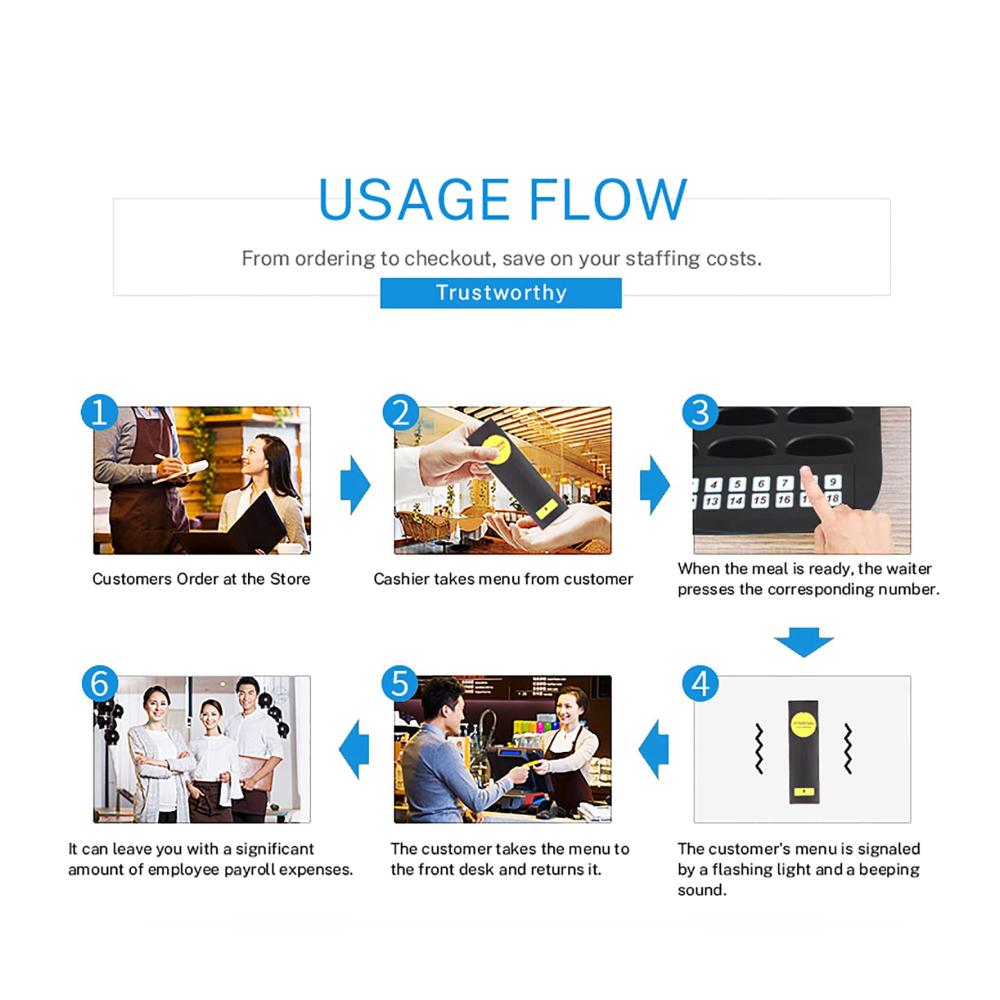 USAGE FLOW

From ordering to checkout, save on your staffing costs.

Trustworthy

1
Customers Order at the Store

2
Cashier takes menu from customer

3
4 5 6 7 9
13 14 15 16 18
When the meal is ready, the waiter presses the corresponding number.

4
The customer's menu is signaled by a flashing light and a beeping sound.

5
The customer takes the menu to the front desk and returns it.

6
It can leave you with a significant amount of employee payroll expenses.