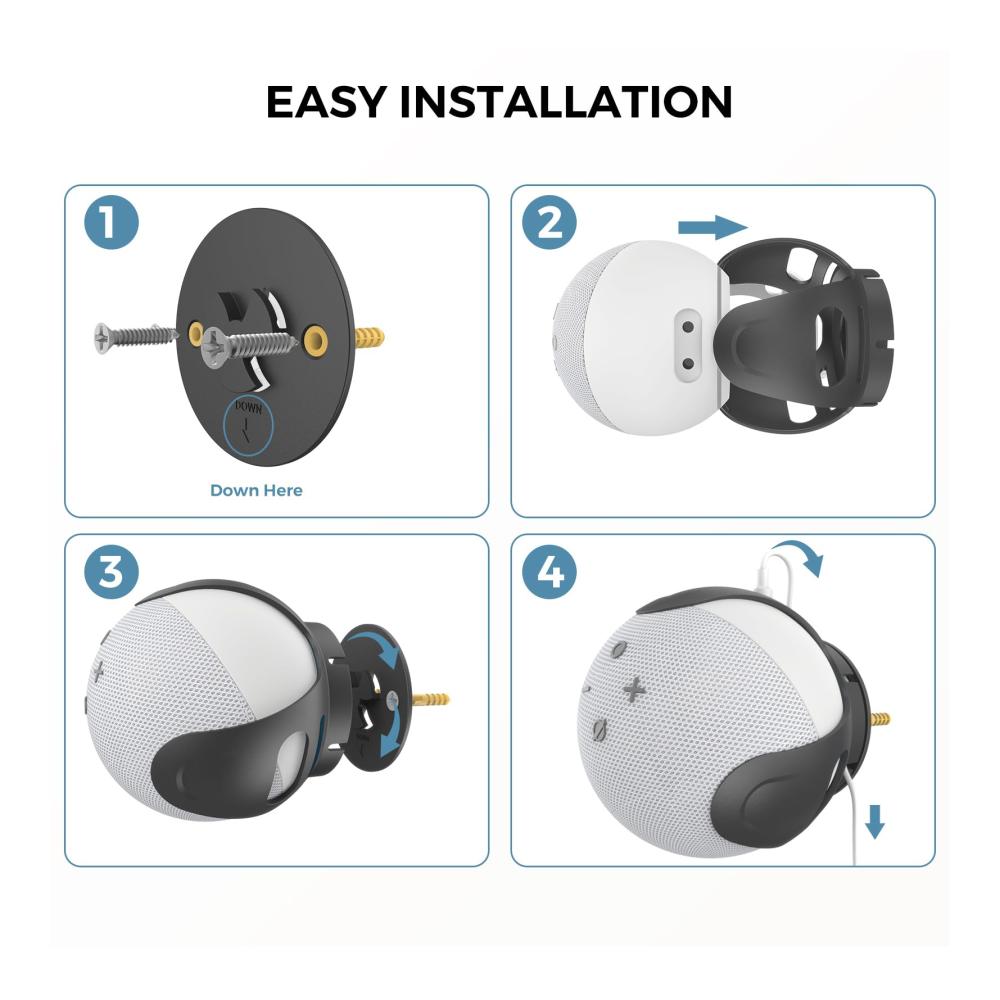 EASY INSTALLATION

1

DOWN

Down Here

2

3

4