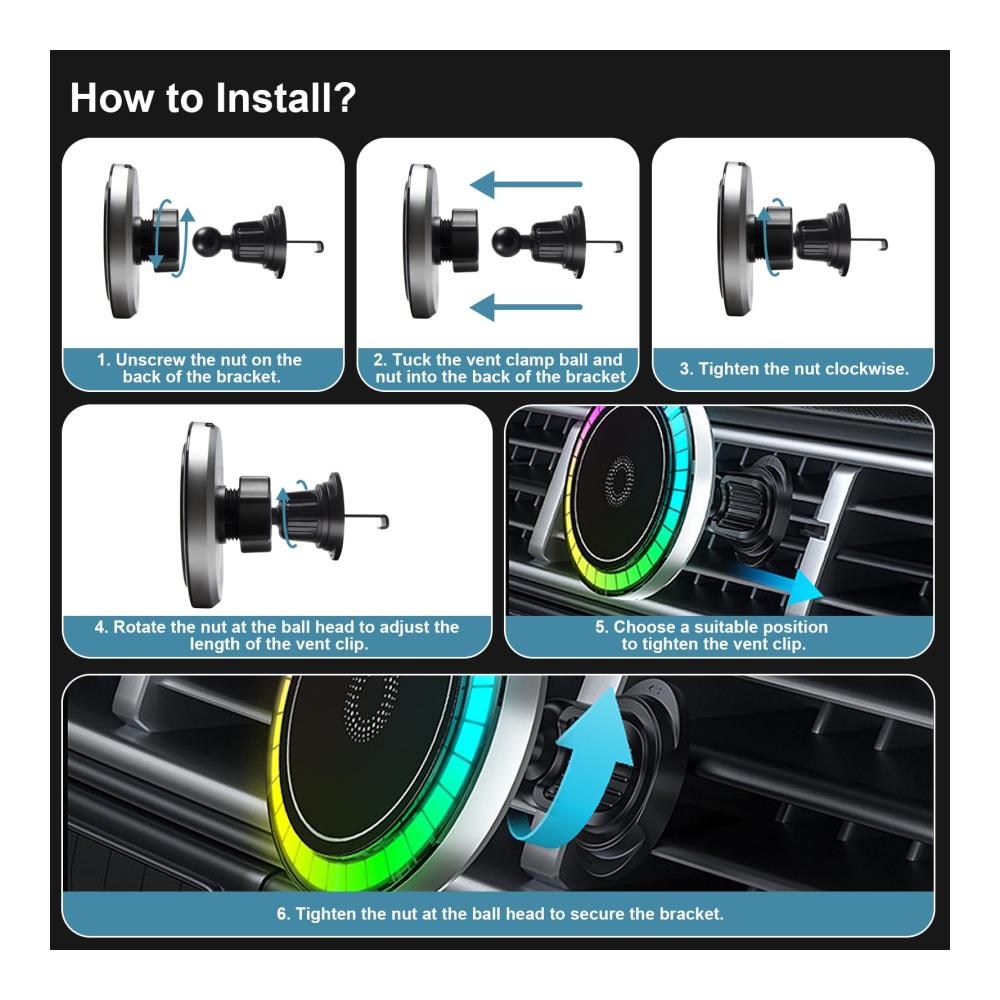 How to Install?

1. Unscrew the nut on the back of the bracket.

2. Tuck the vent clamp ball and nut into the back of the bracket

3. Tighten the nut clockwise.

4. Rotate the nut at the ball head to adjust the length of the vent clip.

5. Choose a suitable position to tighten the vent clip.

6. Tighten the nut at the ball head to secure the bracket.