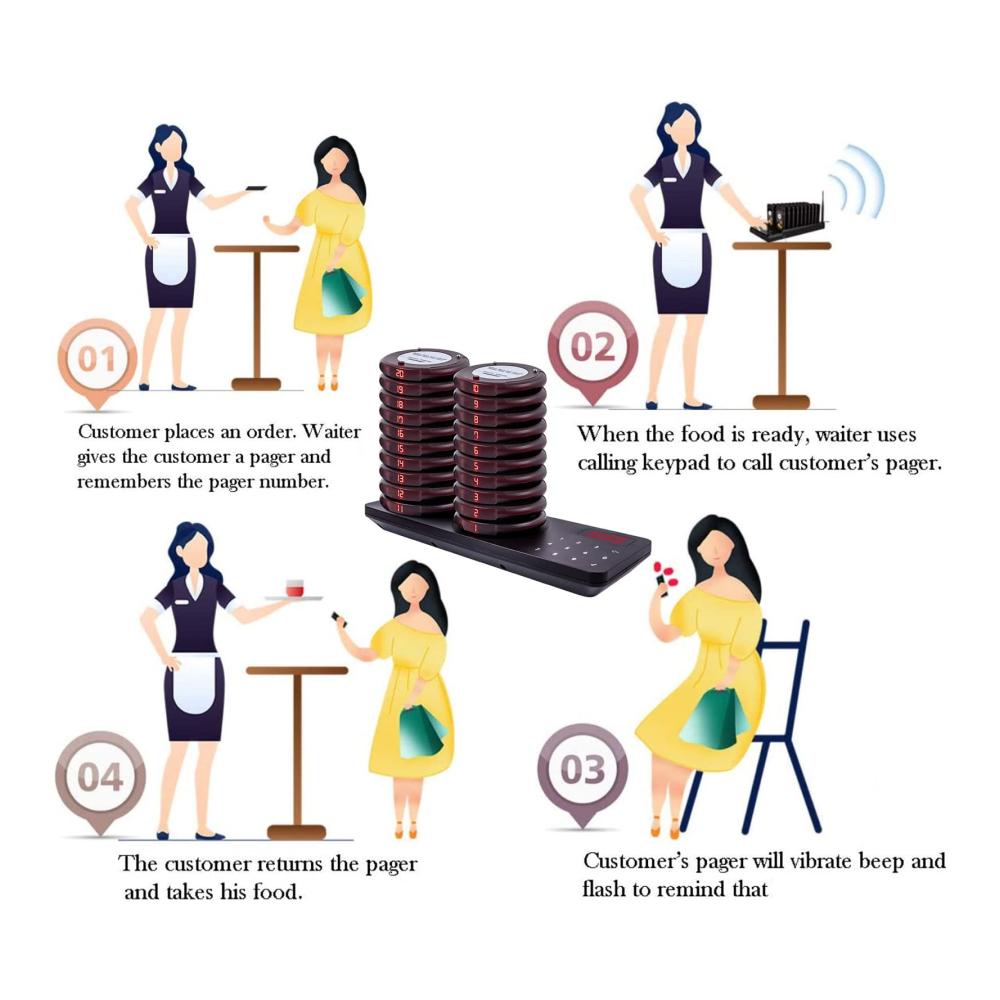 01

Customer places an order. Waiter gives the customer a pager and remembers the pager number.

02

When the food is ready, waiter uses calling keypad to call customer's pager.

20
19
18
17
16
15
14
13
12
11

10
9
8
7
6
5
4
3
2
1

04

The customer returns the pager and takes his food.

03

Customer's pager will vibrate beep and flash to remind that