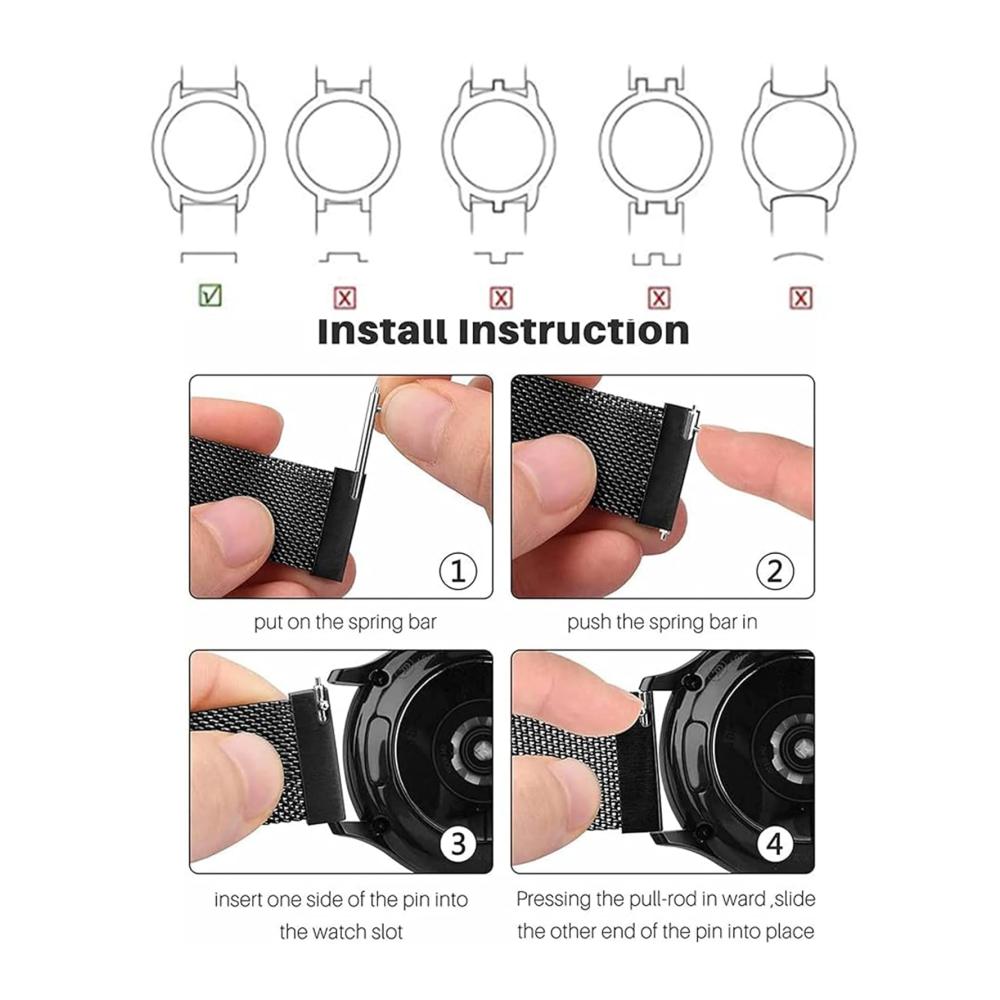 ☑ ☒ ☒ ☒ ☒

Install Instruction

①

put on the spring bar

②

push the spring bar in

③

insert one side of the pin into the watch slot

④

Pressing the pull-rod in ward ,slide the other end of the pin into place