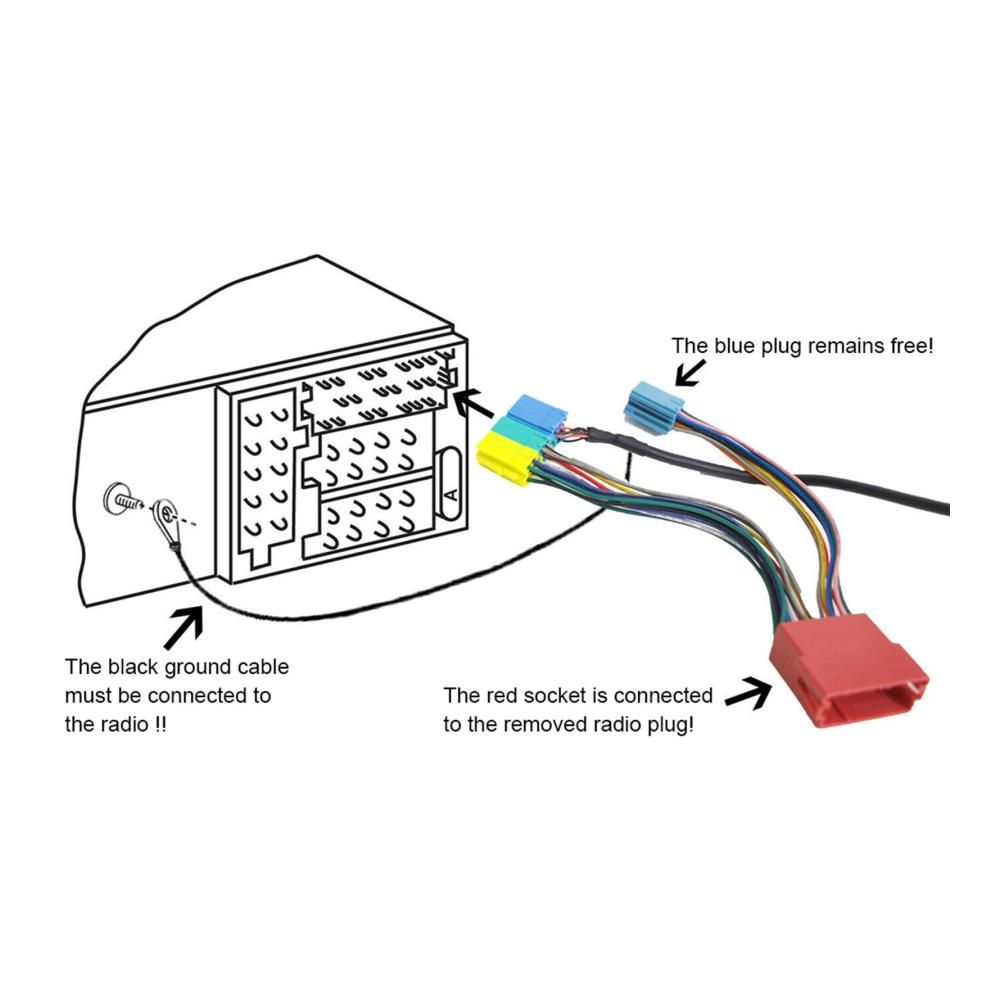 The blue plug remains free!

A

The black ground cable must be connected to the radio !!

The red socket is connected to the removed radio plug!