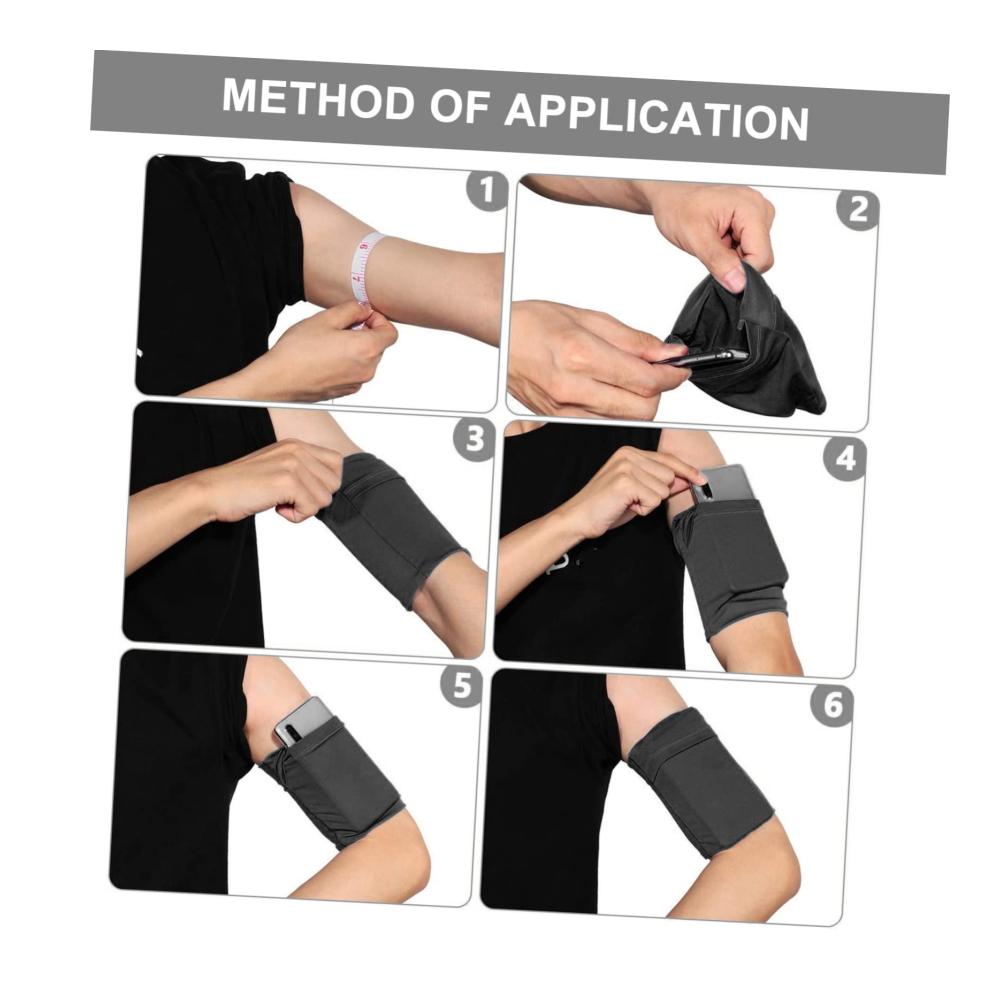 METHOD OF APPLICATION

1

2

3

4

5

6