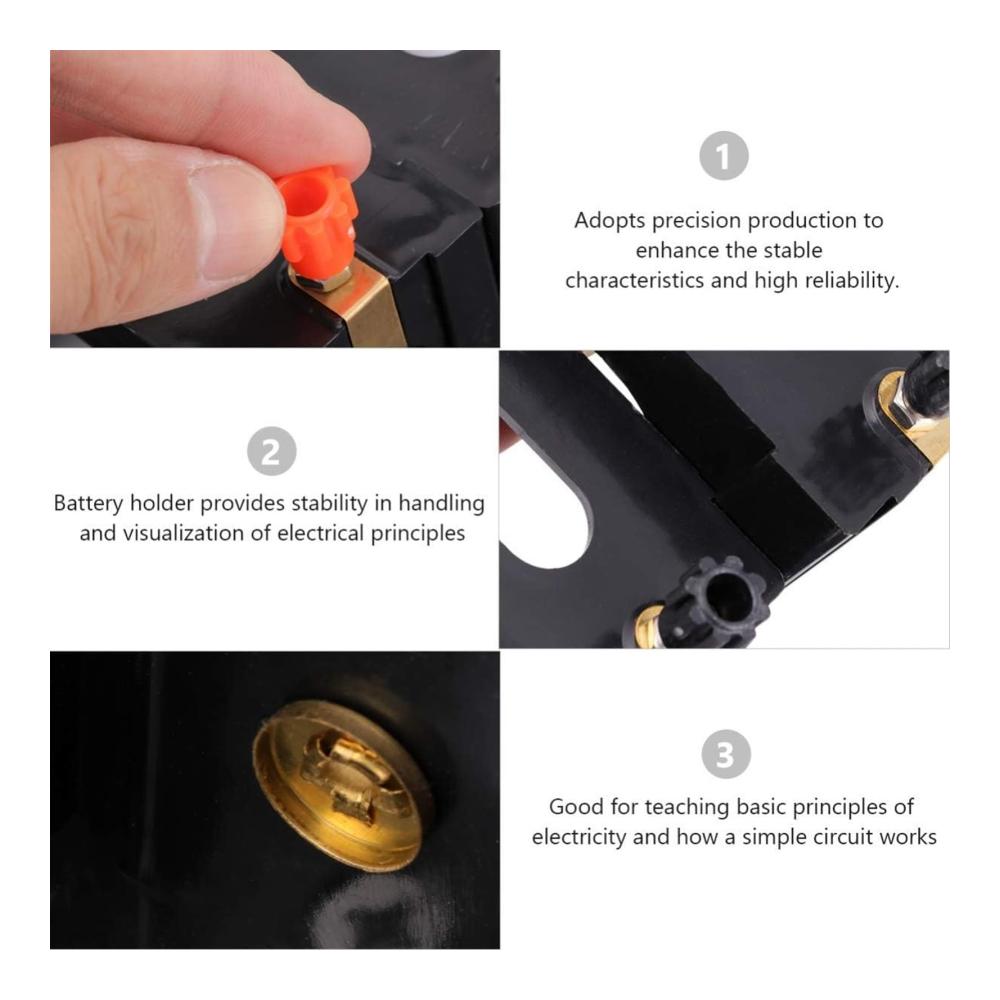 1

Adopts precision production to enhance the stable characteristics and high reliability.

2

Battery holder provides stability in handling and visualization of electrical principles

3

Good for teaching basic principles of electricity and how a simple circuit works