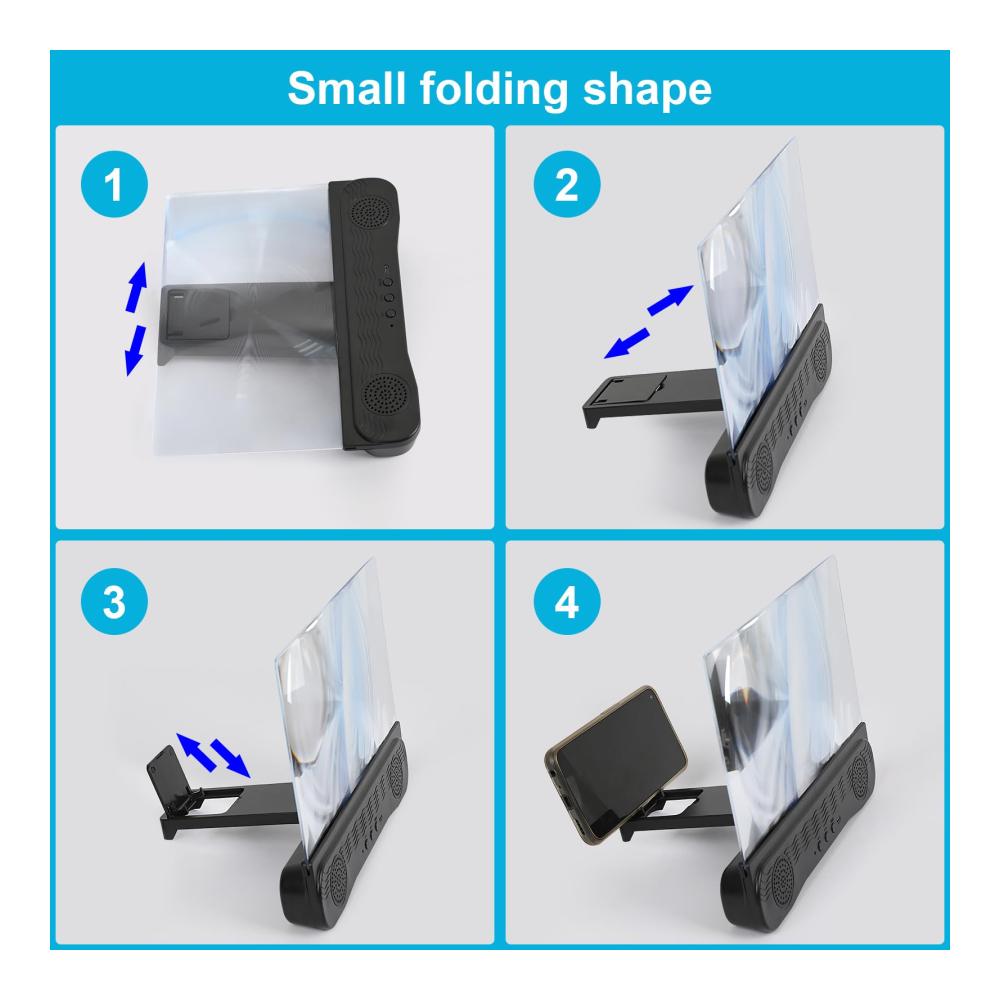 Small folding shape

1

2

3

4